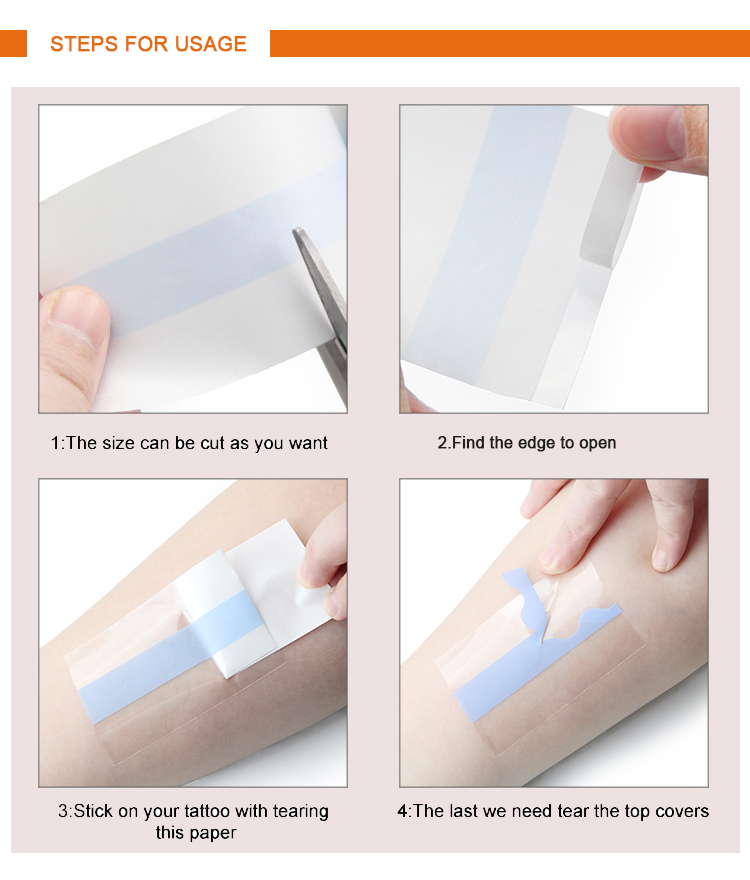 STEPS FOR USAGE

1:The size can be cut as you want

2.Find the edge to open

3:Stick on your tattoo with tearing this paper

4:The last we need tear the top covers