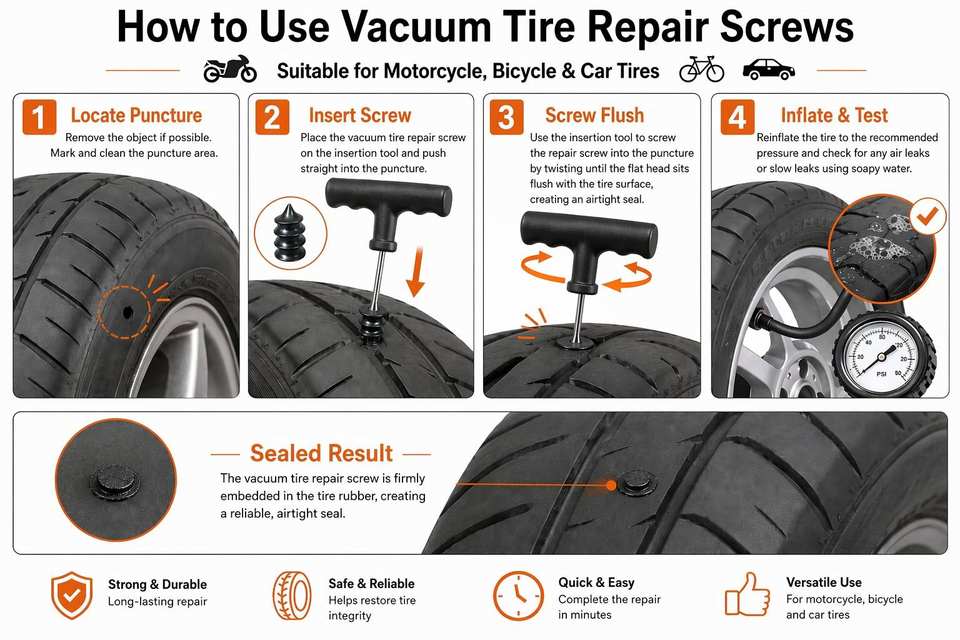 How to Use Vacuum Tire Repair Screws

Suitable for Motorcycle, Bicycle & Car Tires

1 Locate Puncture
Remove the object if possible. Mark and clean the puncture area.

2 Insert Screw
Place the vacuum tire repair screw on the insertion tool and push straight into the puncture.

3 Screw Flush
Use the insertion tool to screw the repair screw into the puncture by twisting until the flat head sits flush with the tire surface, creating an airtight seal.

4 Inflate & Test
Reinflate the tire to the recommended pressure and check for any air leaks or slow leaks using soapy water.

PSI

Sealed Result
The vacuum tire repair screw is firmly embedded in the tire rubber, creating a reliable, airtight seal.

Strong & Durable
Long-lasting repair

Safe & Reliable
Helps restore tire integrity

Quick & Easy
Complete the repair in minutes

Versatile Use
For motorcycle, bicycle and car tires