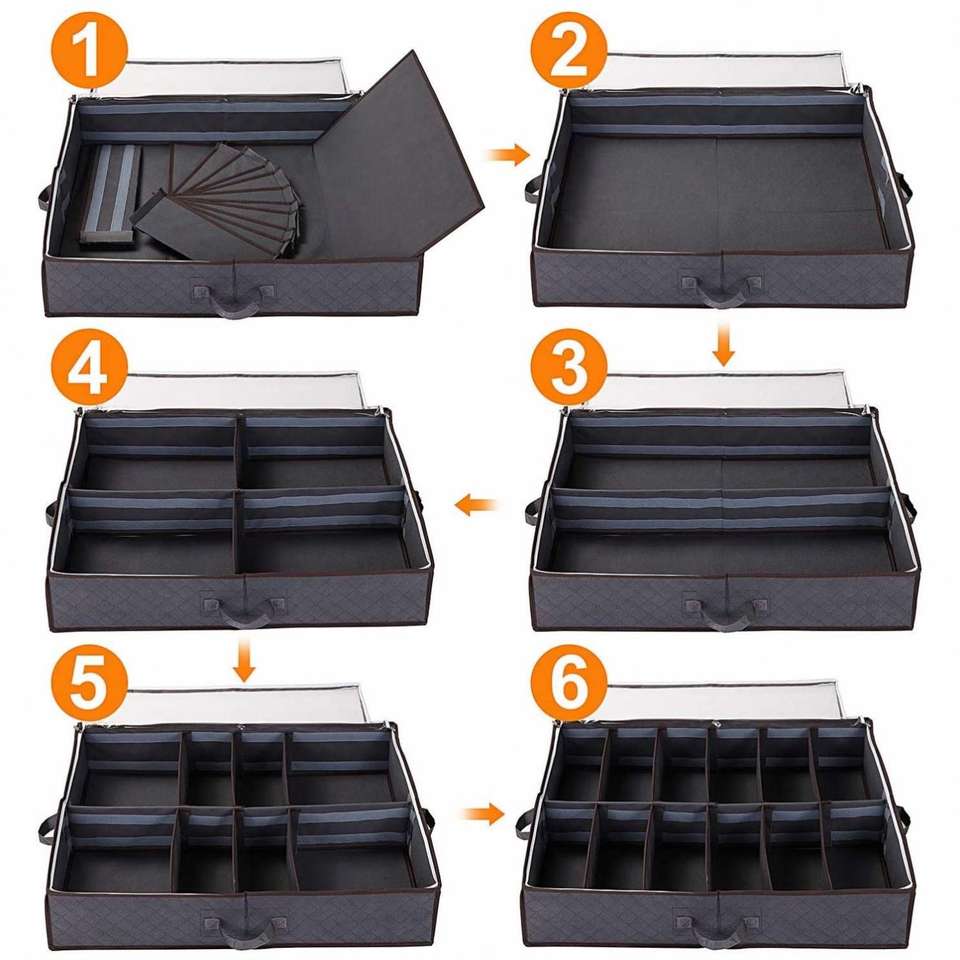 1
2
4
3
5
6