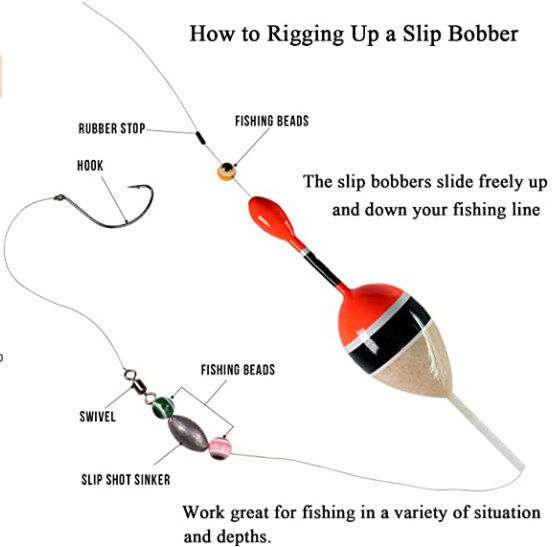 How to Rigging Up a Slip Bobber

RUBBER STOP

FISHING BEADS

HOOK

The slip bobbers slide freely up and down your fishing line

FISHING BEADS

SWIVEL

SLIP SHOT SINKER

Work great for fishing in a variety of situation and depths.