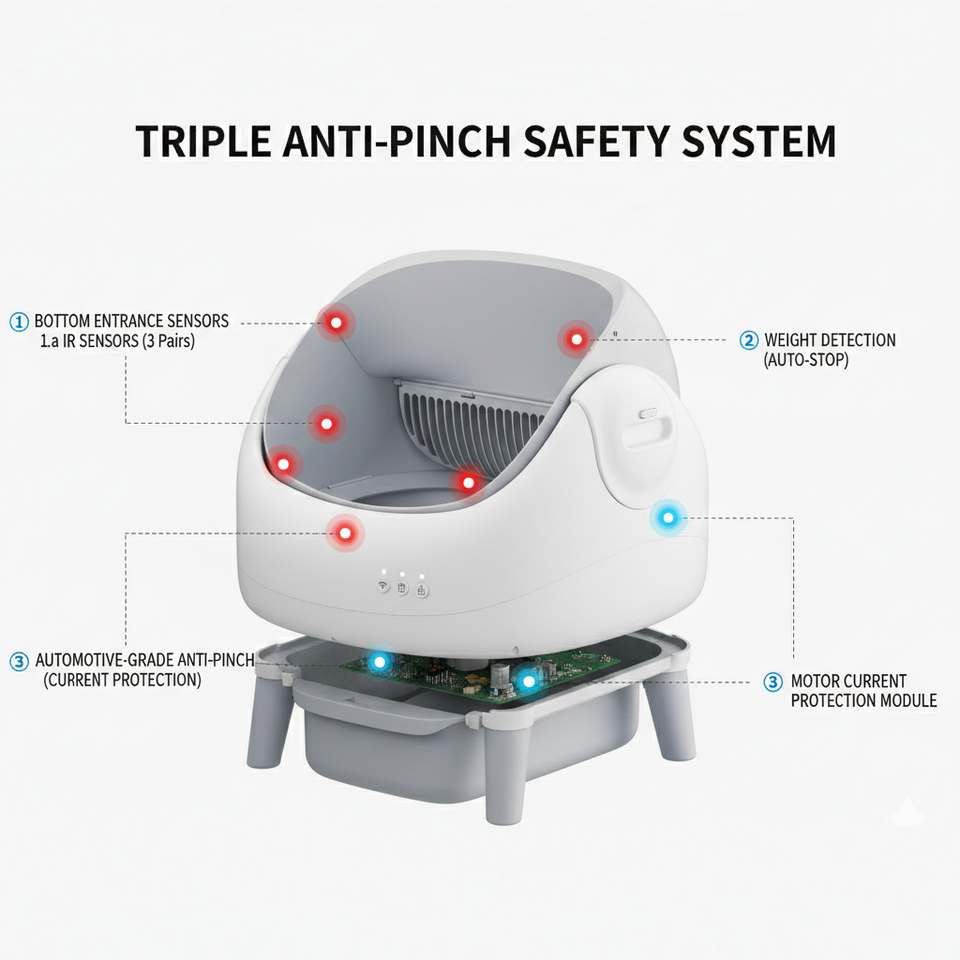 TRIPLE ANTI-PINCH SAFETY SYSTEM

① BOTTOM ENTRANCE SENSORS
1.a IR SENSORS (3 Pairs)

② WEIGHT DETECTION
(AUTO-STOP)

③ AUTOMOTIVE-GRADE ANTI-PINCH
(CURRENT PROTECTION)

③ MOTOR CURRENT
PROTECTION MODULE