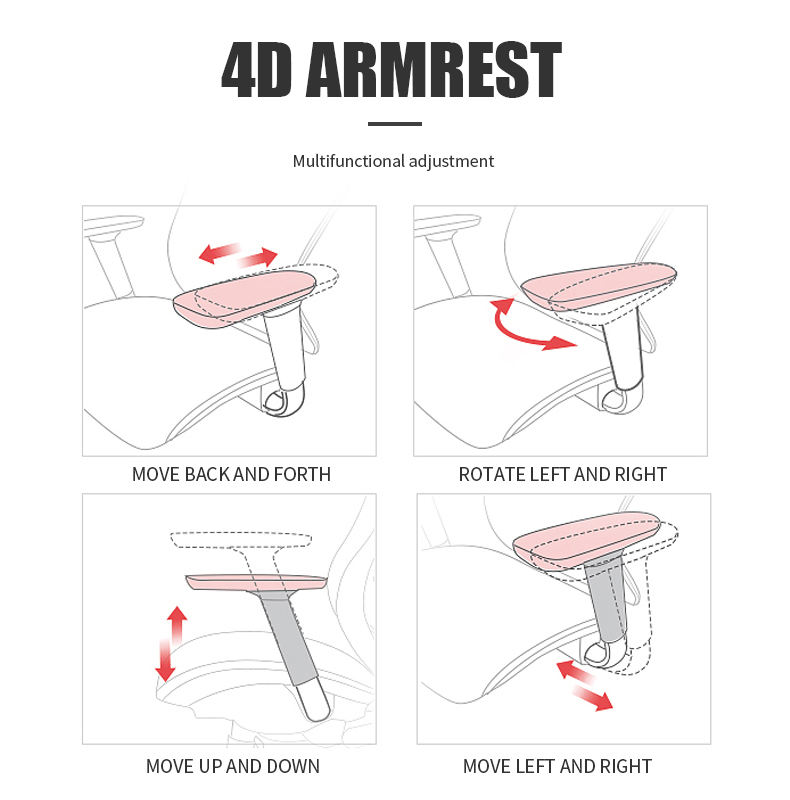 4D ARMREST

Multifunctional adjustment

MOVE BACK AND FORTH

ROTATE LEFT AND RIGHT

MOVE UP AND DOWN

MOVE LEFT AND RIGHT