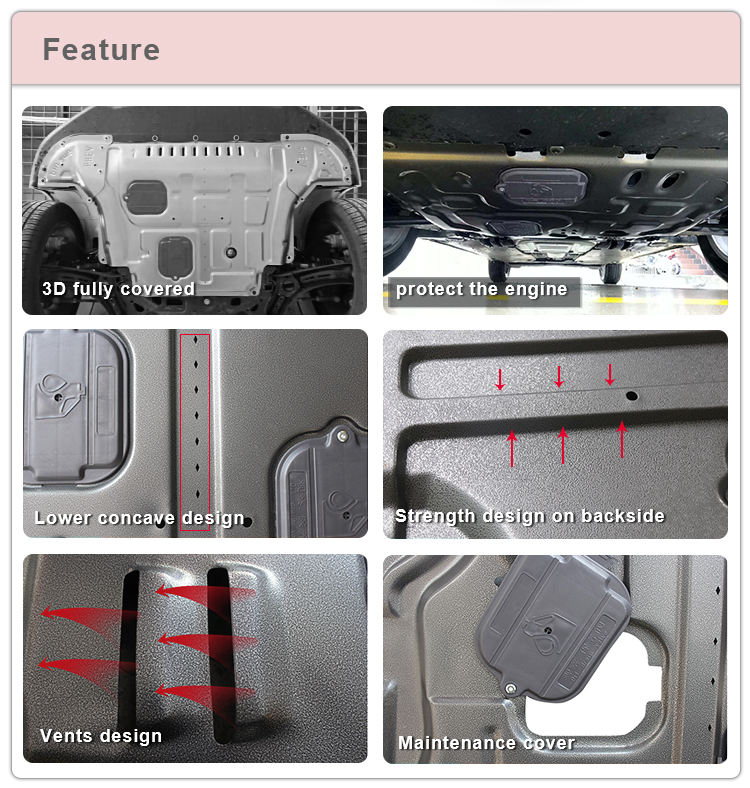 Feature

3D fully covered

protect the engine

Lower concave design

Strength design on backside

Vents design

Maintenance cover