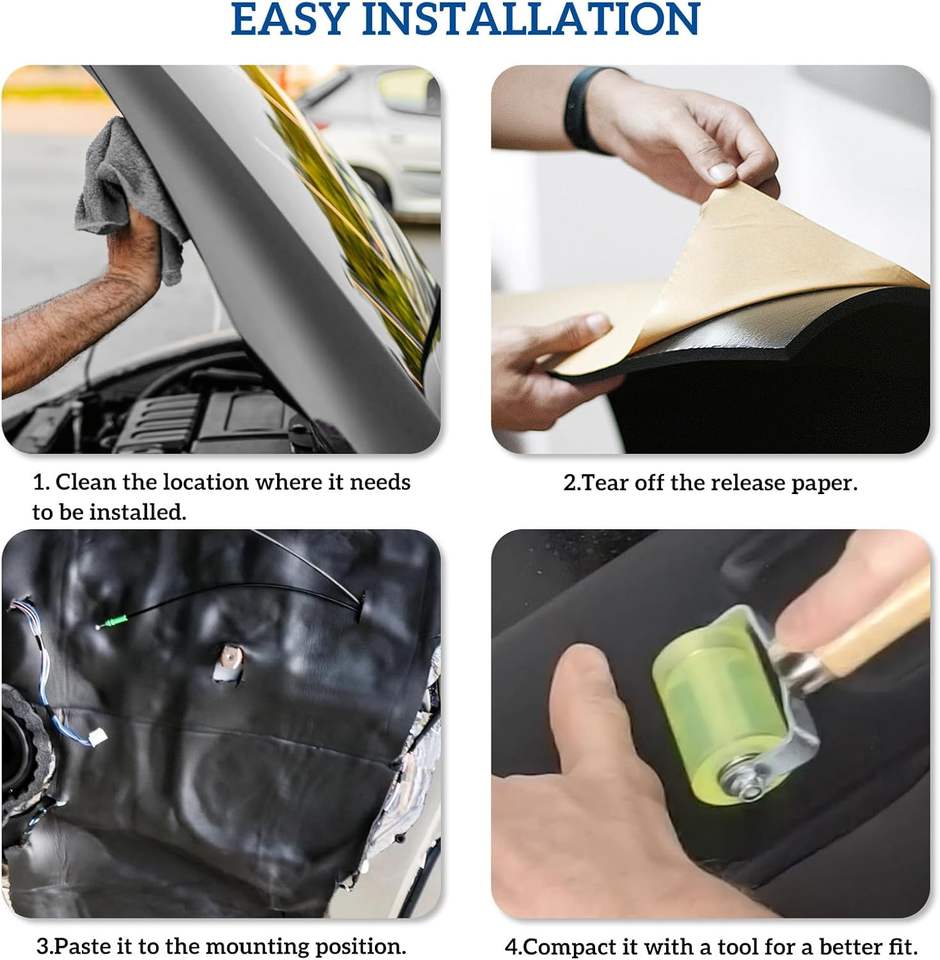 EASY INSTALLATION

1. Clean the location where it needs to be installed.

2.Tear off the release paper.

3.Paste it to the mounting position.

4.Compact it with a tool for a better fit.