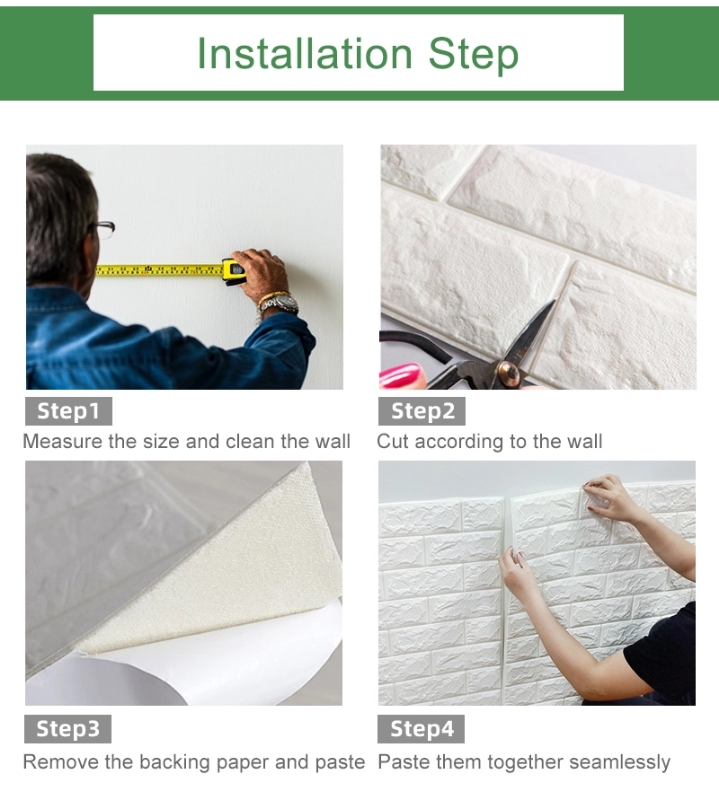 Installation Step

Step1
Measure the size and clean the wall

Step2
Cut according to the wall

Step3
Remove the backing paper and paste

Step4
Paste them together seamlessly