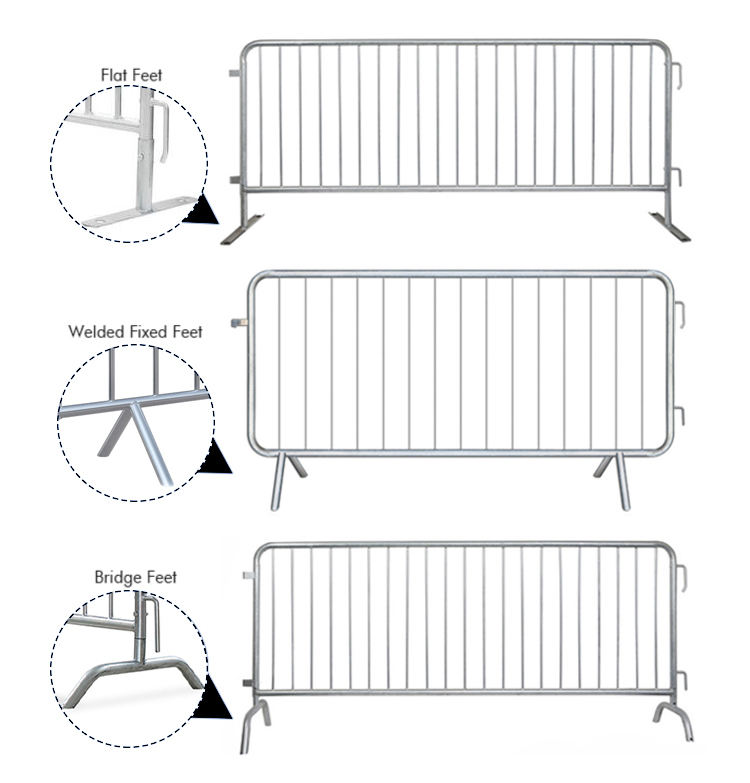 Flat Feet

Welded Fixed Feet

Bridge Feet