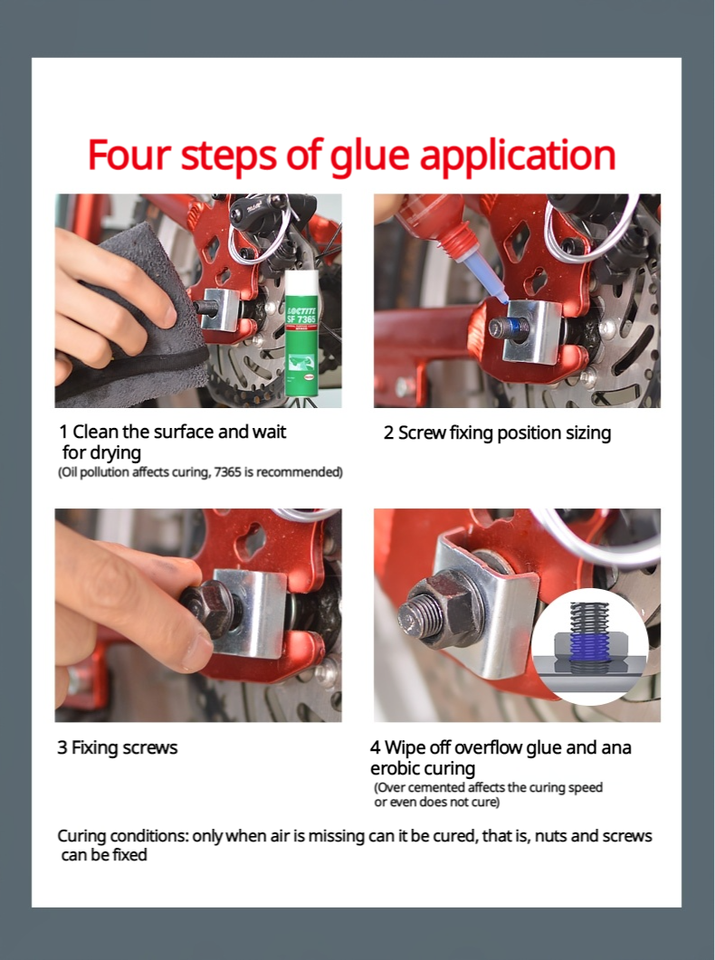 Four steps of glue application

LOCTITE SF 7365

1 Clean the surface and wait for drying
(Oil pollution affects curing, 7365 is recommended)

2 Screw fixing position sizing

3 Fixing screws

4 Wipe off overflow glue and ana erobic curing
(Over cemented affects the curing speed or even does not cure)

Curing conditions: only when air is missing can it be cured, that is, nuts and screws can be fixed