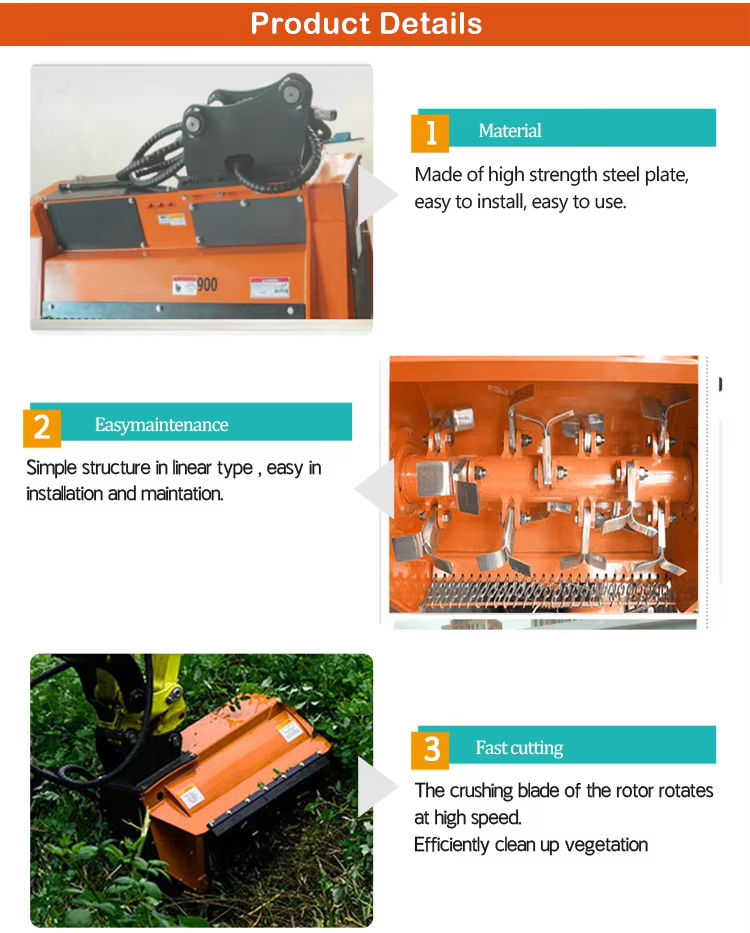 Product Details

900

1 Material

Made of high strength steel plate, easy to install, easy to use.

2 Easymaintenance

Simple structure in linear type , easy in installation and maintation.

3 Fast cutting

The crushing blade of the rotor rotates at high speed.
Efficiently clean up vegetation