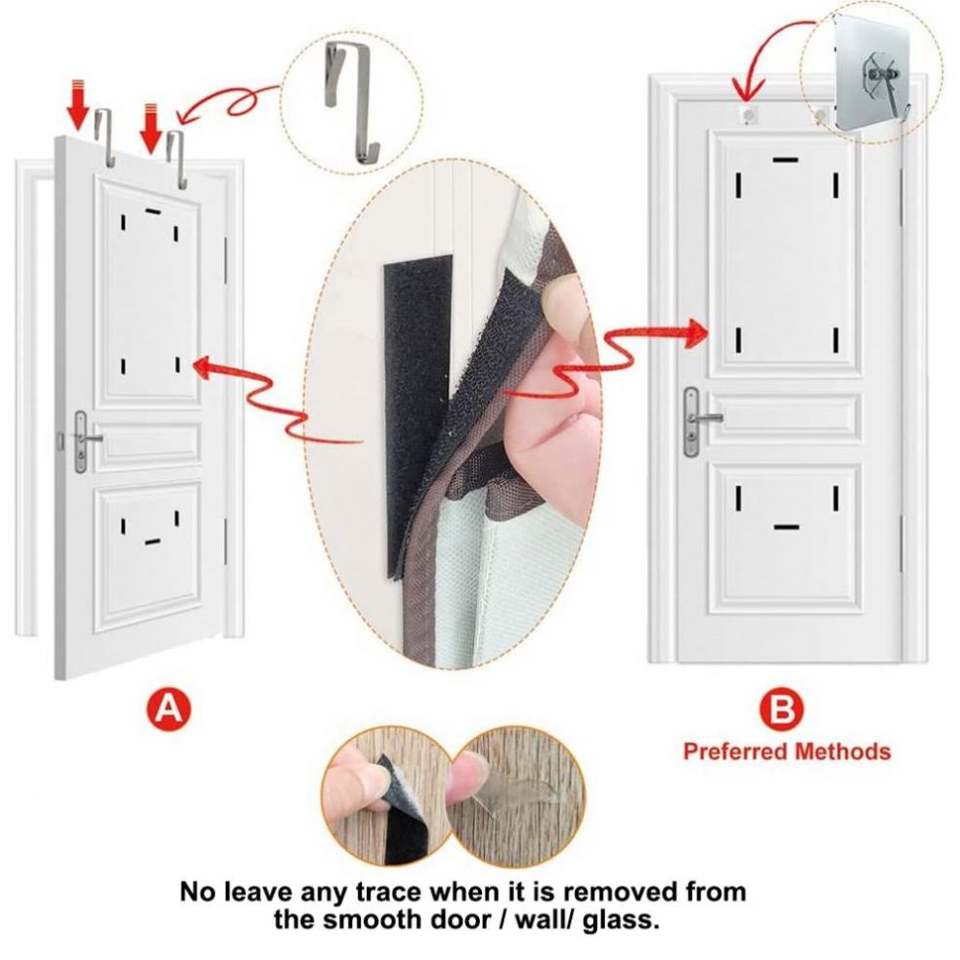 A

B

Preferred Methods

No leave any trace when it is removed from the smooth door / wall/ glass.