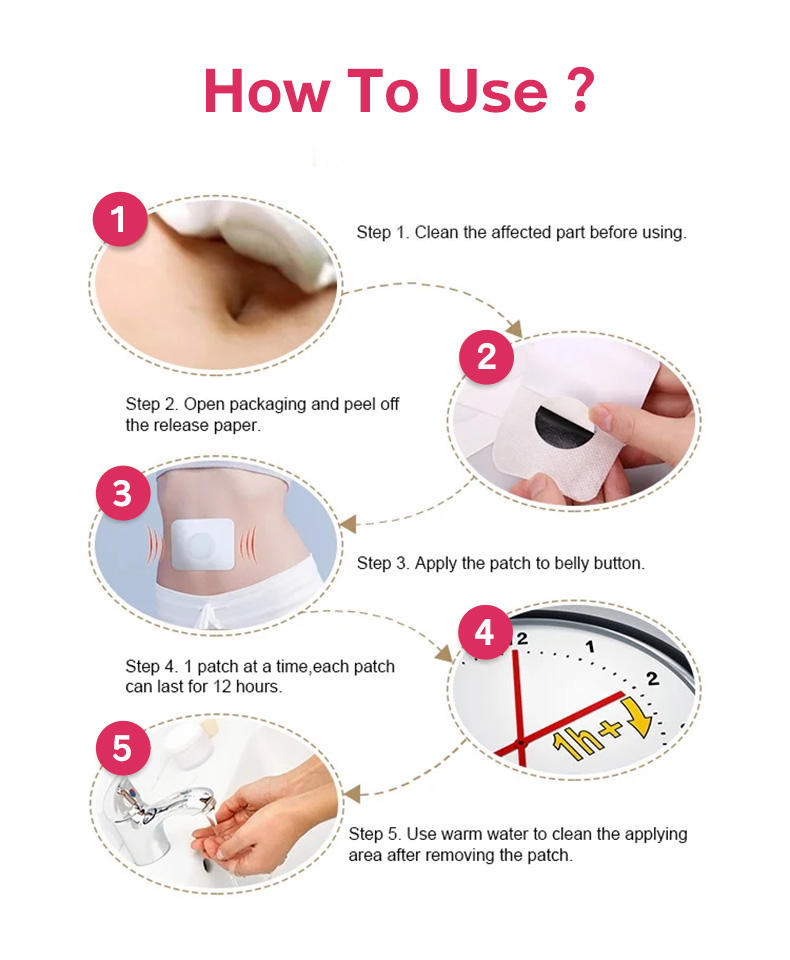 How To Use ?

1

Step 1. Clean the affected part before using.

2

Step 2. Open packaging and peel off the release paper.

3

Step 3. Apply the patch to belly button.

4

2
1
2
1h+

Step 4. 1 patch at a time,each patch can last for 12 hours.

5

Step 5. Use warm water to clean the applying area after removing the patch.