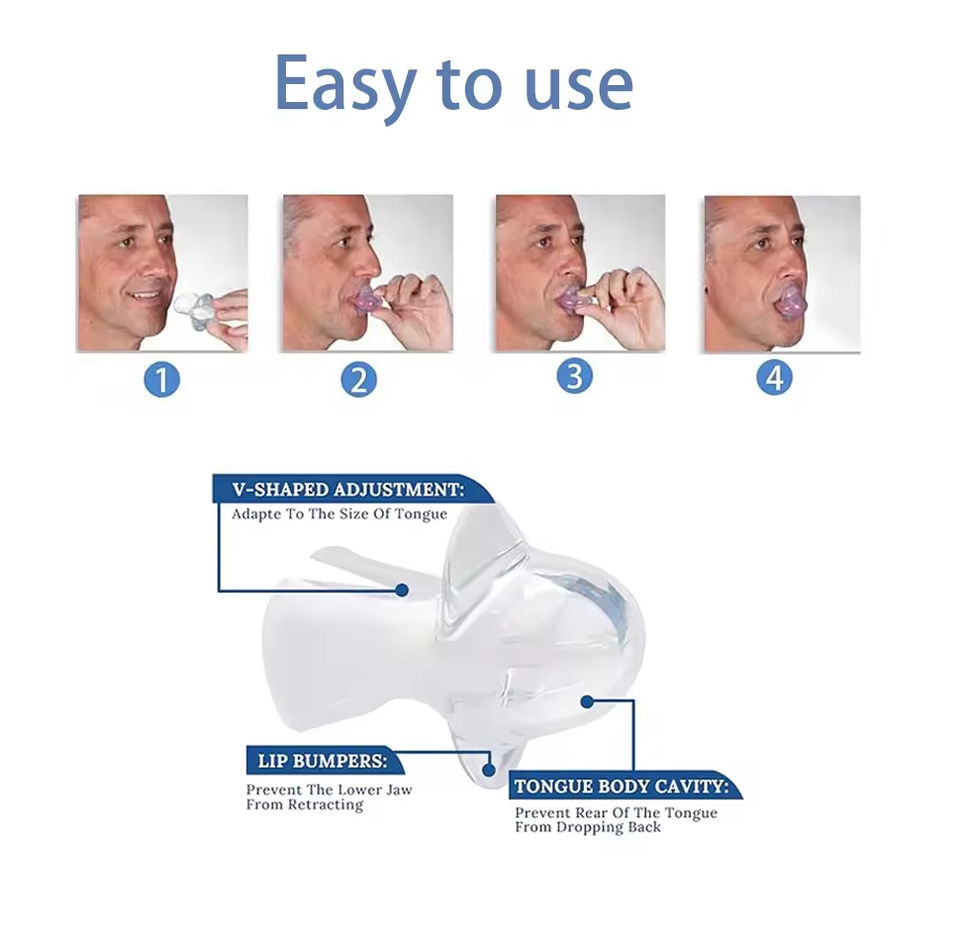 Easy to use

1

2

3

4

V-SHAPED ADJUSTMENT:
Adapte To The Size Of Tongue

LIP BUMPERS:
Prevent The Lower Jaw From Retracting

TONGUE BODY CAVITY:
Prevent Rear Of The Tongue From Dropping Back