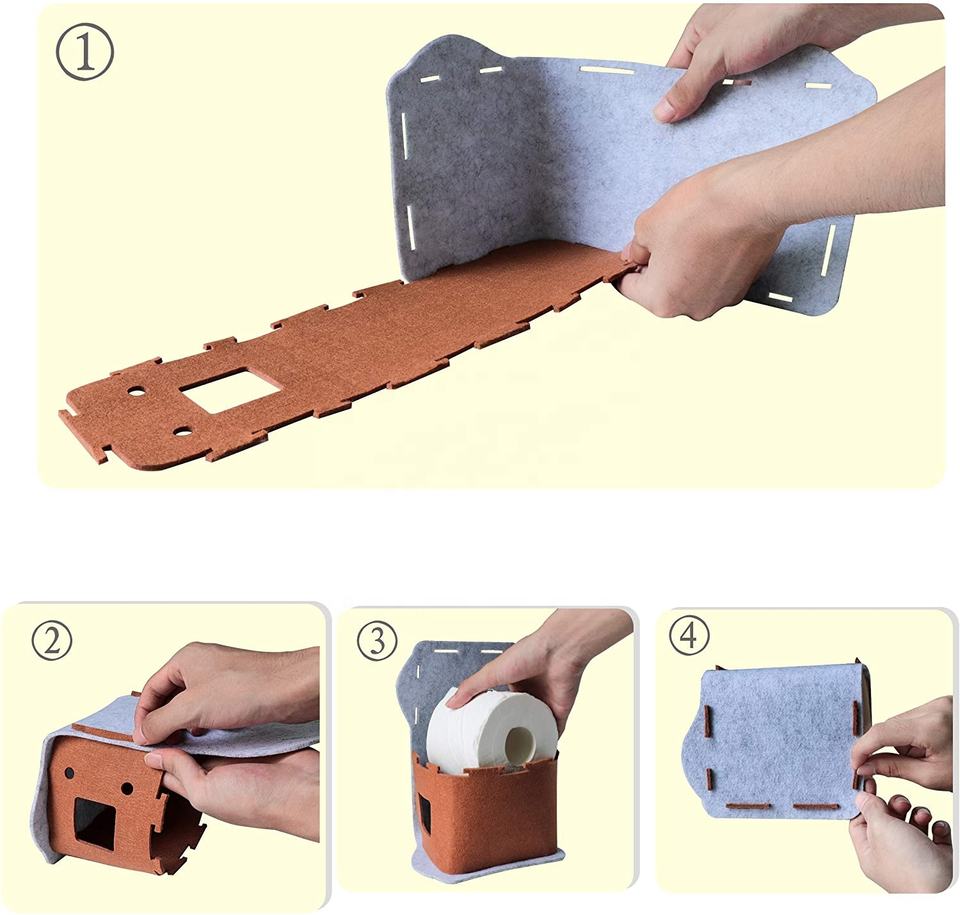 ①

②

③

④