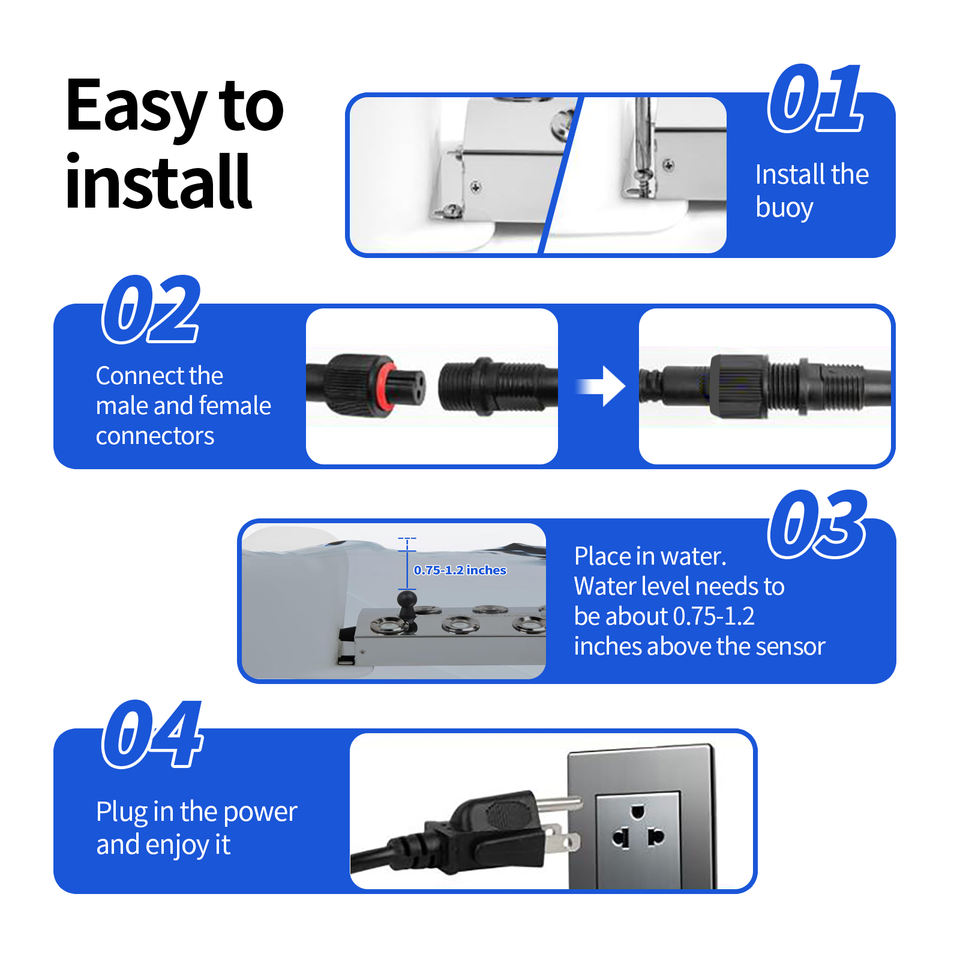 Easy to install

01
Install the buoy

02
Connect the male and female connectors

03
0.75-1.2 inches
Place in water. Water level needs to be about 0.75-1.2 inches above the sensor

04
Plug in the power and enjoy it