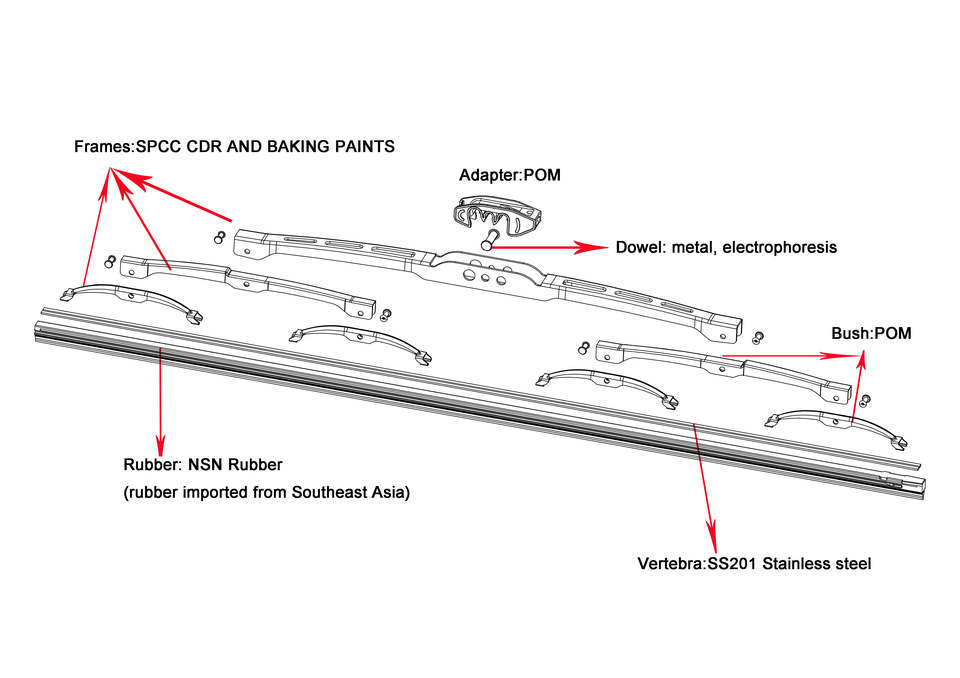 Frames:SPCC CDR AND BAKING PAINTS

Adapter:POM

Dowel: metal, electrophoresis

Bush:POM

Rubber: NSN Rubber

(rubber imported from Southeast Asia)

Vertebra:SS201 Stainless steel