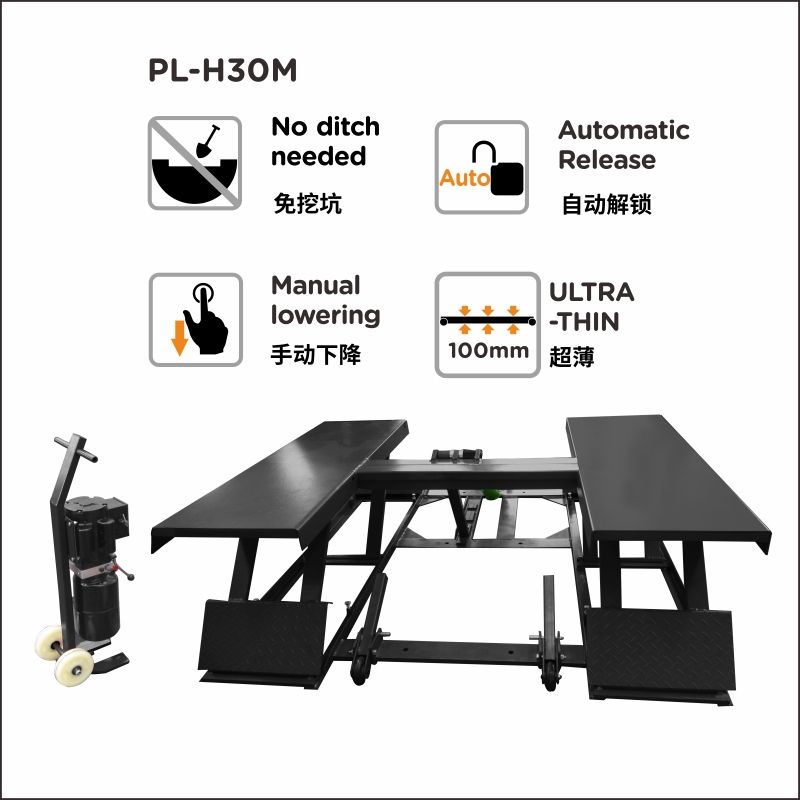 PL-H30M

No ditch needed
免挖坑

Auto

Automatic Release
自动解锁

Manual lowering
手动下降

100mm

ULTRA -THIN
超薄