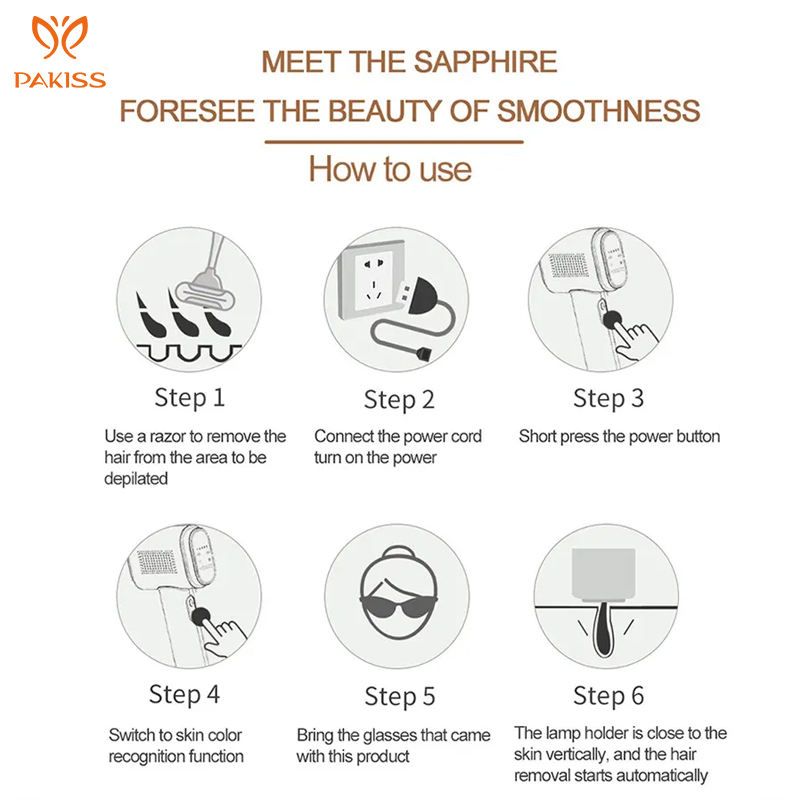 PAKISS

MEET THE SAPPHIRE
FORESEE THE BEAUTY OF SMOOTHNESS

How to use

Step 1
Use a razor to remove the hair from the area to be depilated

Step 2
Connect the power cord turn on the power

Step 3
Short press the power button

Step 4
Switch to skin color recognition function

Step 5
Bring the glasses that came with this product

Step 6
The lamp holder is close to the skin vertically, and the hair removal starts automatically