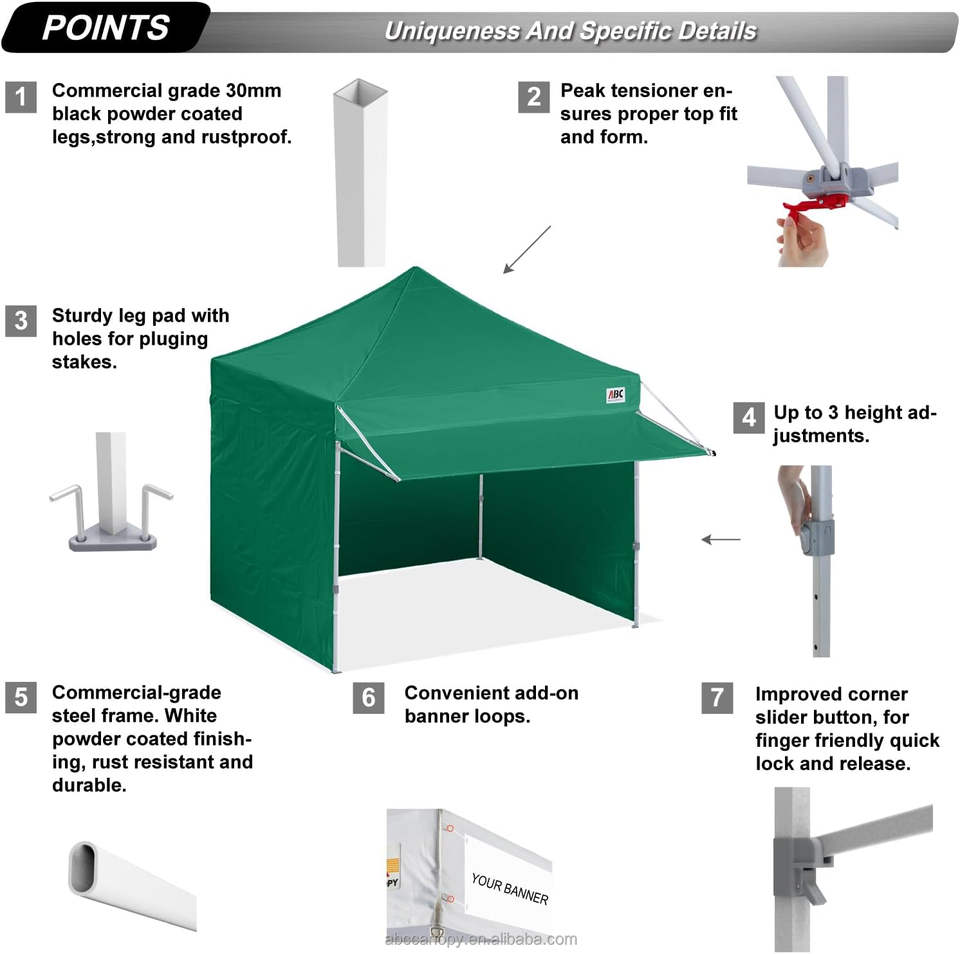 POINTS

Uniqueness And Specific Details

1 Commercial grade 30mm black powder coated legs,strong and rustproof.

2 Peak tensioner ensures proper top fit and form.

3 Sturdy leg pad with holes for pluging stakes.

ABC

4 Up to 3 height adjustments.

5 Commercial-grade steel frame. White powder coated finishing, rust resistant and durable.

6 Convenient add-on banner loops.

7 Improved corner slider button, for finger friendly quick lock and release.

PY

YOUR BANNER

abccanopy.en.alibaba.com