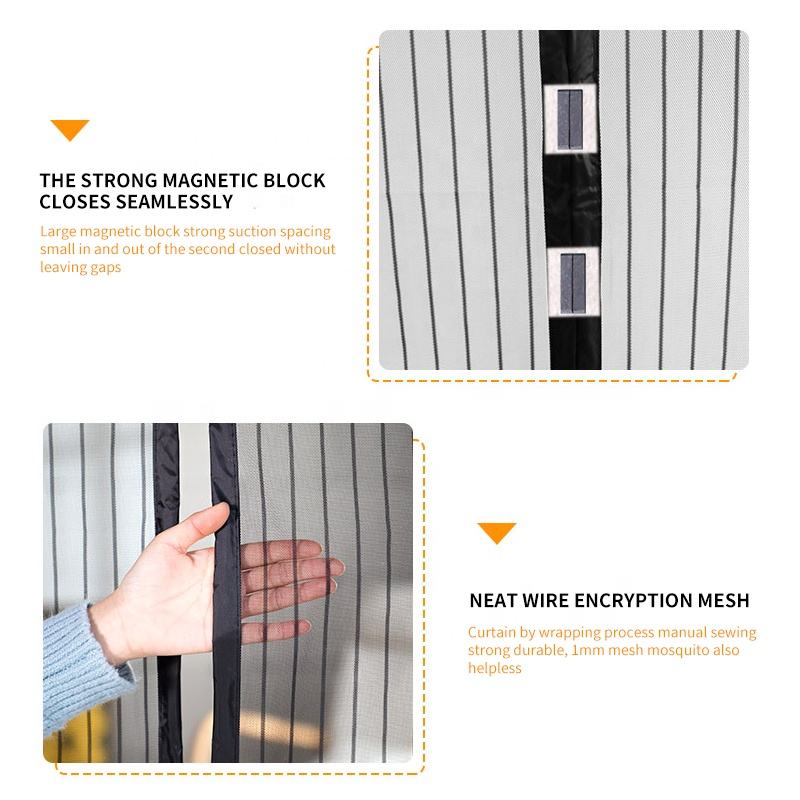 THE STRONG MAGNETIC BLOCK CLOSES SEAMLESSLY

Large magnetic block strong suction spacing small in and out of the second closed without leaving gaps

NEAT WIRE ENCRYPTION MESH

Curtain by wrapping process manual sewing strong durable, 1mm mesh mosquito also helpless