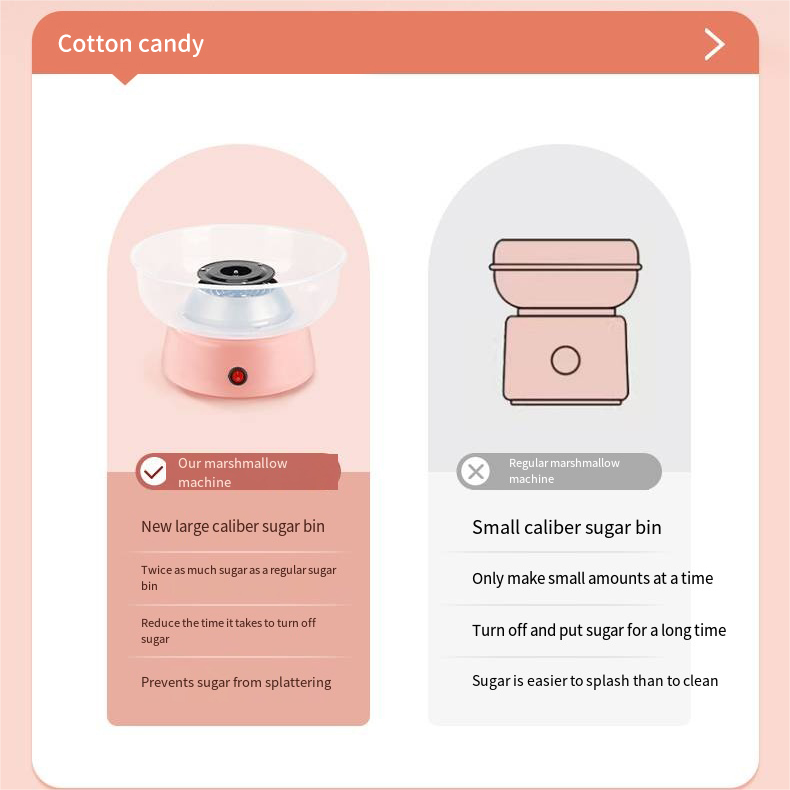 Cotton candy

Our marshmallow machine

New large caliber sugar bin

Twice as much sugar as a regular sugar bin

Reduce the time it takes to turn off sugar

Prevents sugar from splattering

Regular marshmallow machine

Small caliber sugar bin

Only make small amounts at a time

Turn off and put sugar for a long time

Sugar is easier to splash than to clean