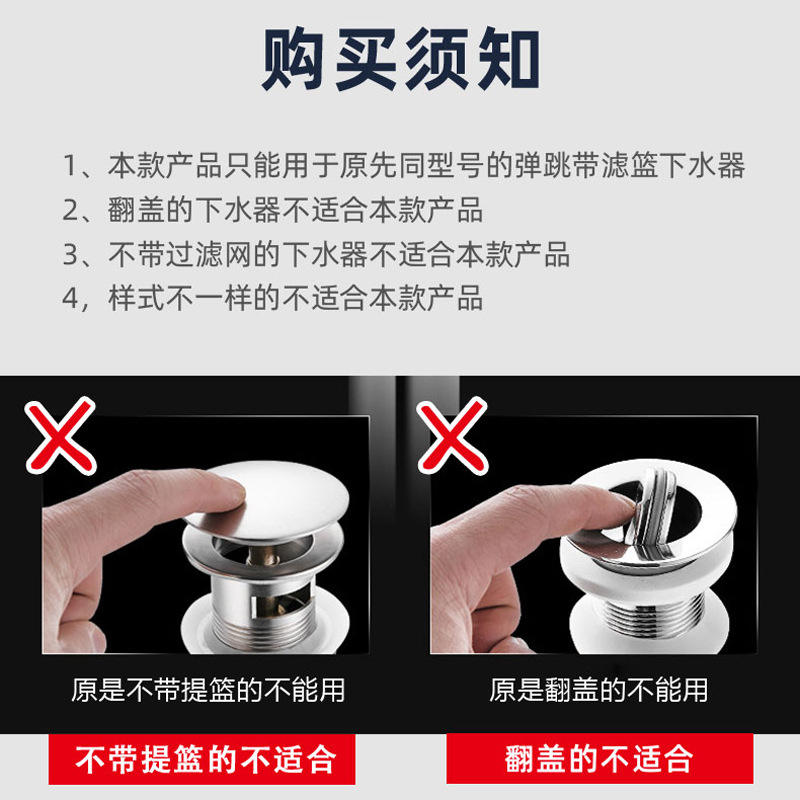 购买须知

1、本款产品只能用于原先同型号的弹跳带滤篮下水器
2、翻盖的下水器不适合本款产品
3、不带过滤网的下水器不适合本款产品
4，样式不一样的不适合本款产品

原是不带提篮的不能用

不带提篮的不适合

原是翻盖的不能用

翻盖的不适合