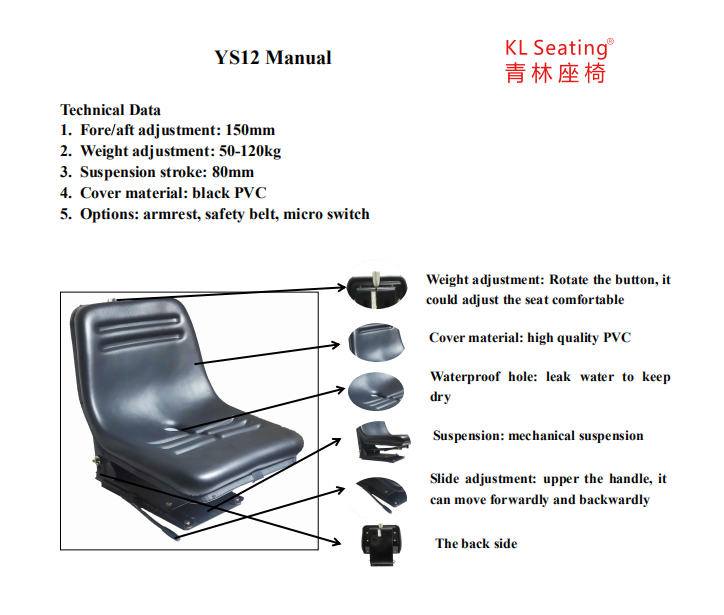 YS12 Manual

KL Seating®
青林座椅

Technical Data
1. Fore/aft adjustment: 150mm
2. Weight adjustment: 50-120kg
3. Suspension stroke: 80mm
4. Cover material: black PVC
5. Options: armrest, safety belt, micro switch

Weight adjustment: Rotate the button, it could adjust the seat comfortable

Cover material: high quality PVC

Waterproof hole: leak water to keep dry

Suspension: mechanical suspension

Slide adjustment: upper the handle, it can move forwardly and backwardly

The back side