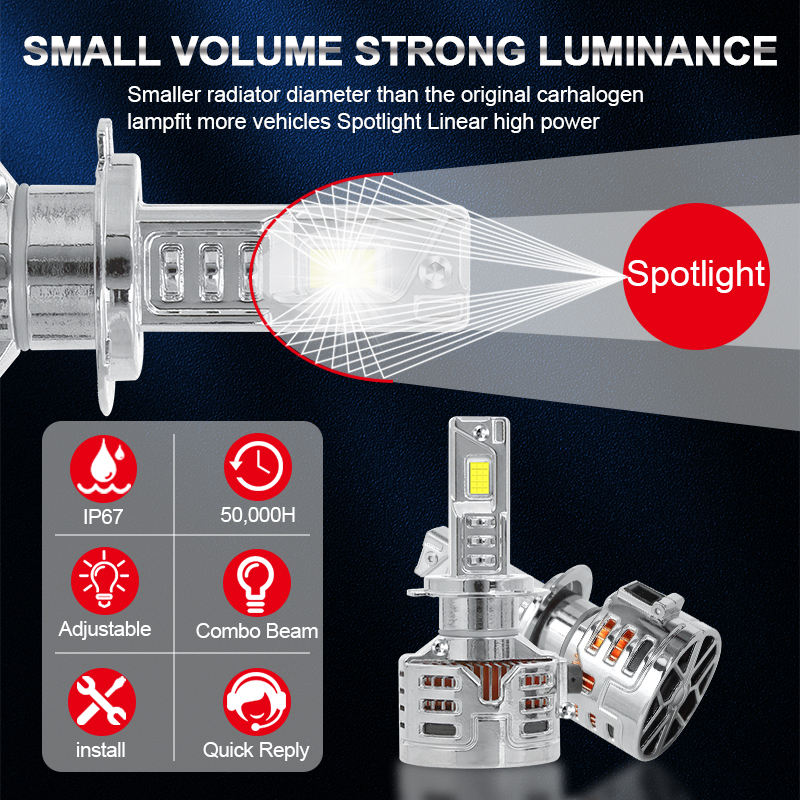 SMALL VOLUME STRONG LUMINANCE

Smaller radiator diameter than the original carhalogen lampfit more vehicles Spotlight Linear high power

Spotlight

IP67

50,000H

Adjustable

Combo Beam

install

Quick Reply