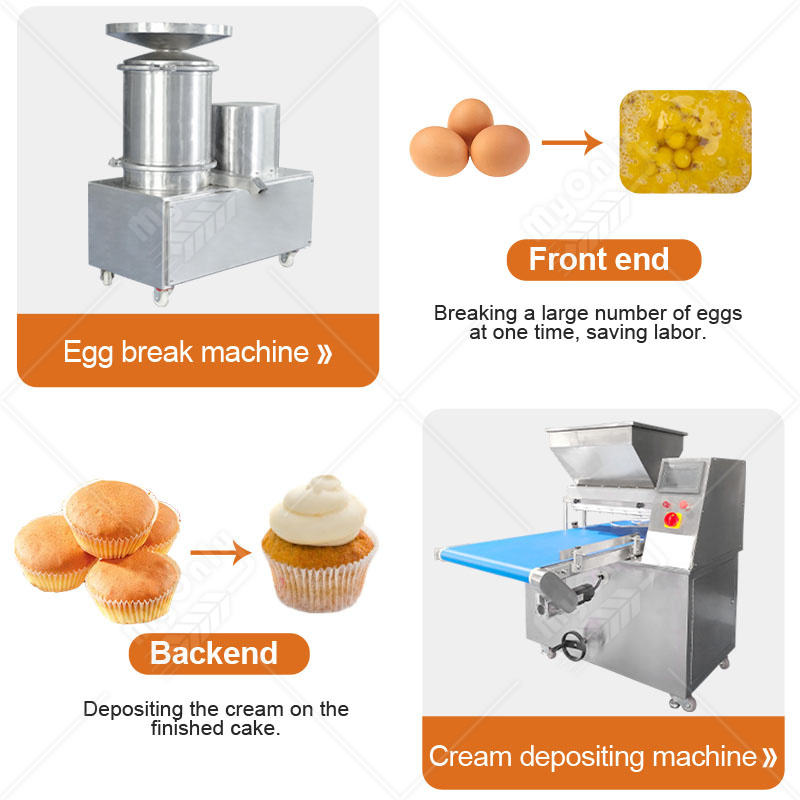 Egg break machine »

Front end

Breaking a large number of eggs at one time, saving labor.

Backend

Depositing the cream on the finished cake.

Cream depositing machine »