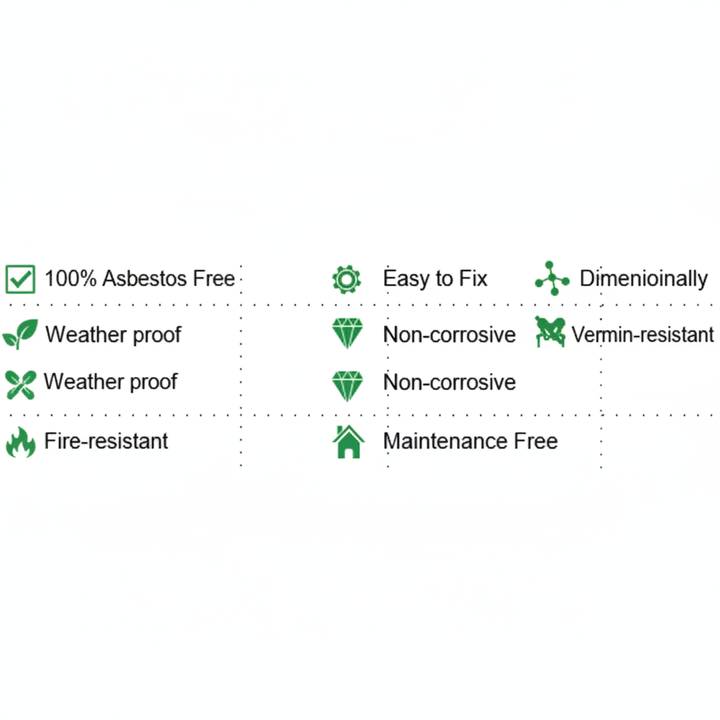 100% Asbestos Free

Easy to Fix

Dimenioinally

Weather proof

Non-corrosive

Vermin-resistant

Weather proof

Non-corrosive

Fire-resistant

Maintenance Free