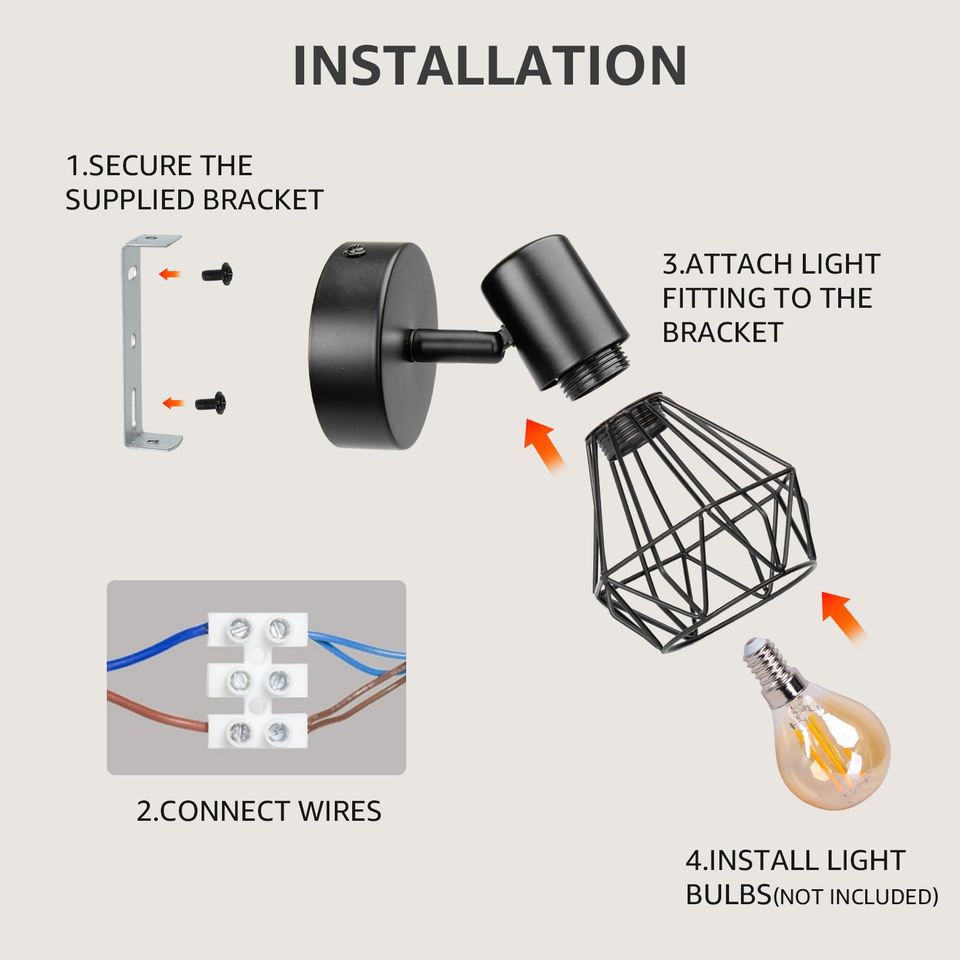 INSTALLATION

1.SECURE THE SUPPLIED BRACKET

3.ATTACH LIGHT FITTING TO THE BRACKET

2.CONNECT WIRES

4.INSTALL LIGHT BULBS(NOT INCLUDED)