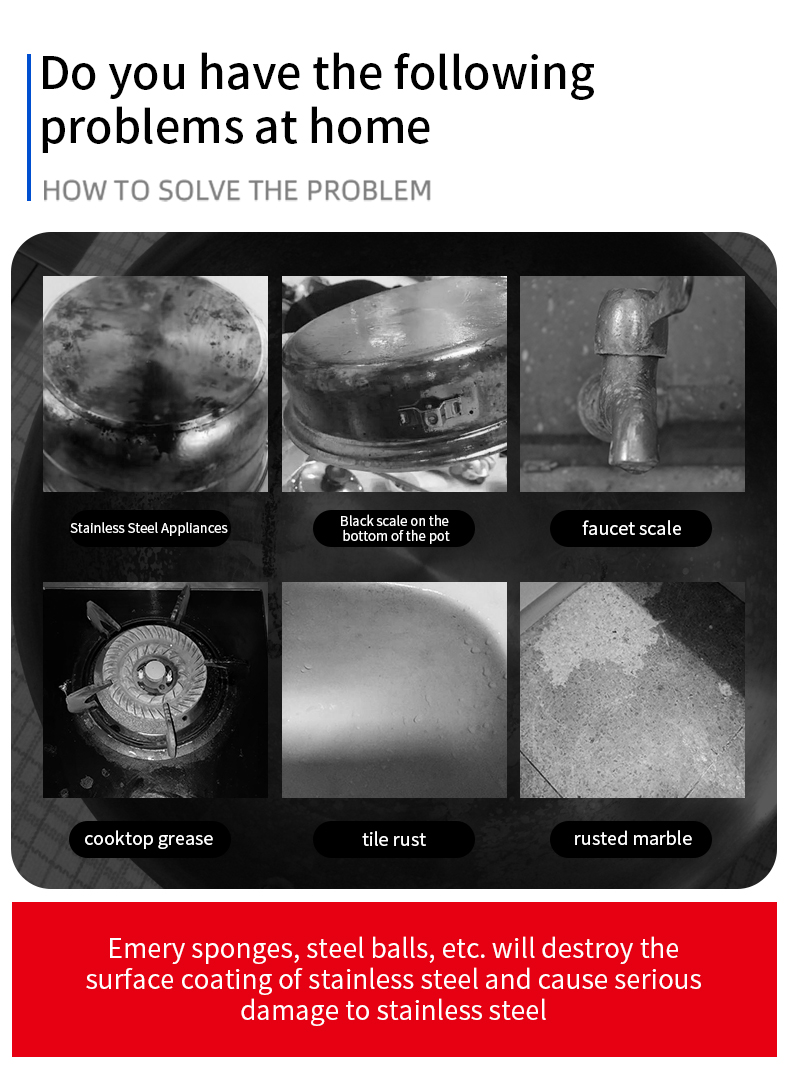 Do you have the following problems at home

HOW TO SOLVE THE PROBLEM

Stainless Steel Appliances

Black scale on the bottom of the pot

faucet scale

cooktop grease

tile rust

rusted marble

Emery sponges, steel balls, etc. will destroy the surface coating of stainless steel and cause serious damage to stainless steel