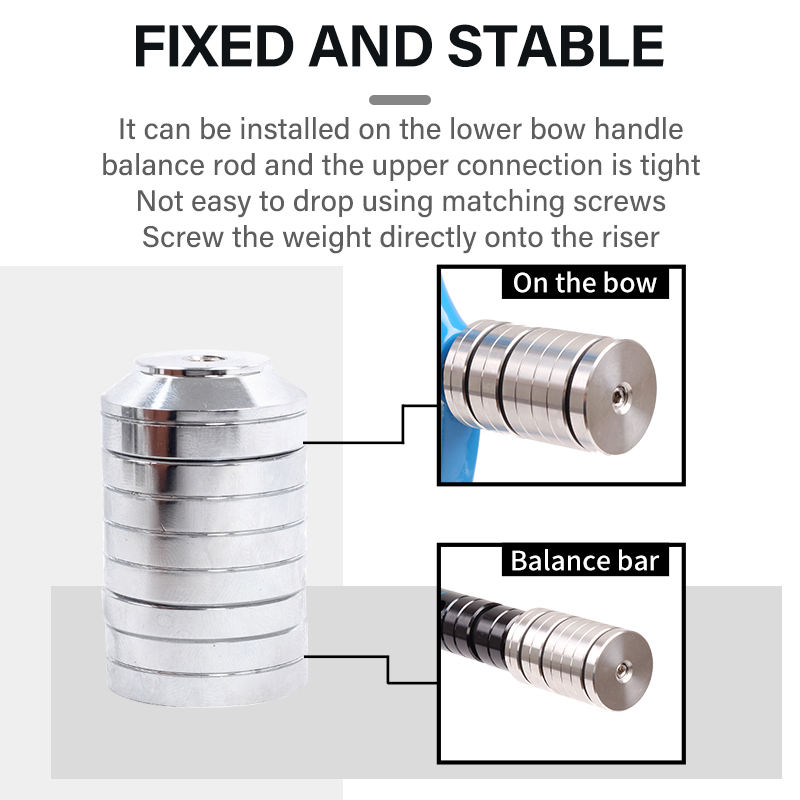 FIXED AND STABLE

It can be installed on the lower bow handle balance rod and the upper connection is tight
Not easy to drop using matching screws
Screw the weight directly onto the riser

On the bow

Balance bar