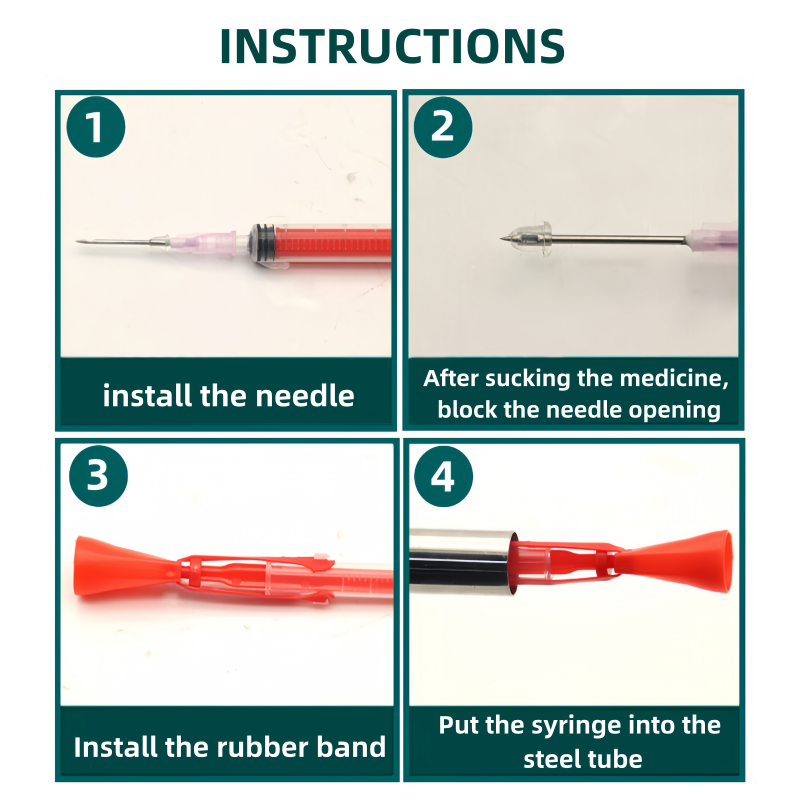 INSTRUCTIONS

1

install the needle

2

After sucking the medicine, block the needle opening

3

Install the rubber band

4

Put the syringe into the steel tube