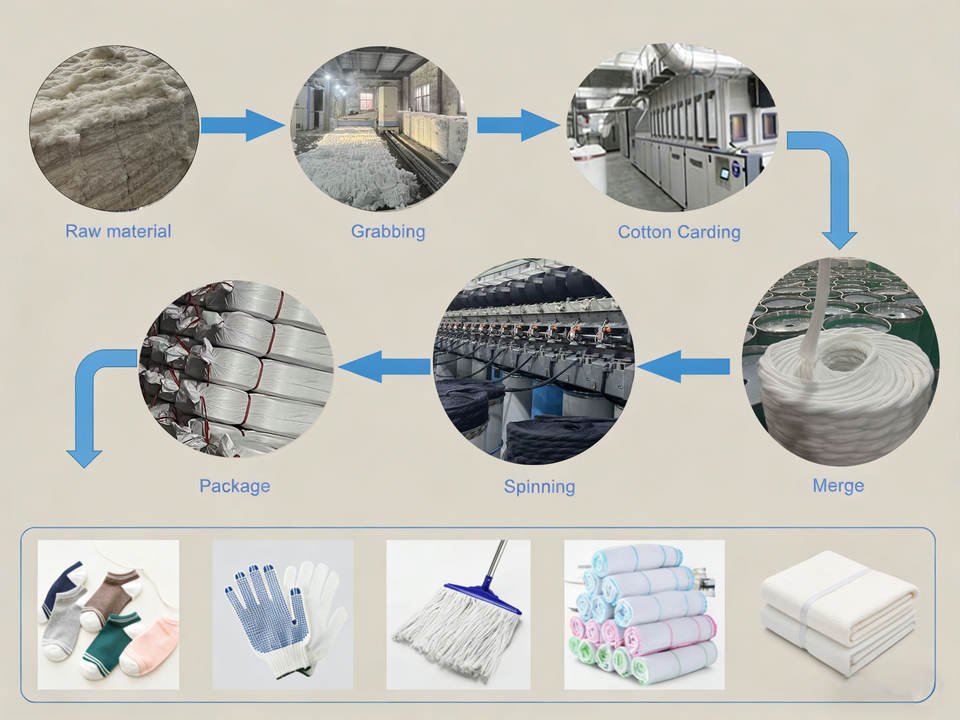 Raw material

Grabbing

Cotton Carding

Merge

Spinning

Package