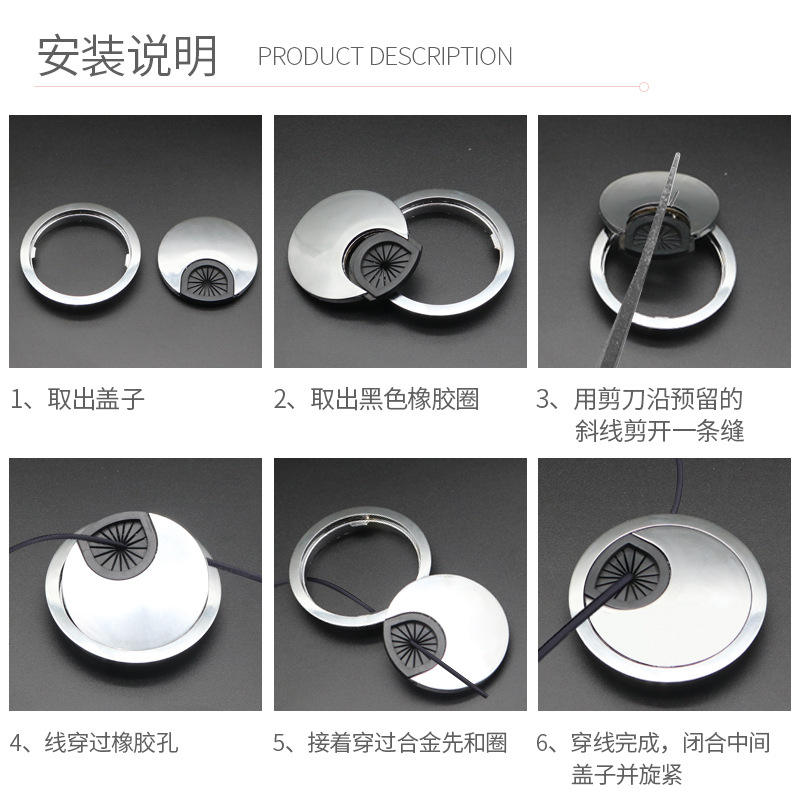 安装说明 PRODUCT DESCRIPTION

1、取出盖子

2、取出黑色橡胶圈

3、用剪刀沿预留的斜线剪开一条缝

4、线穿过橡胶孔

5、接着穿过合金先和圈

6、穿线完成，闭合中间盖子并旋紧