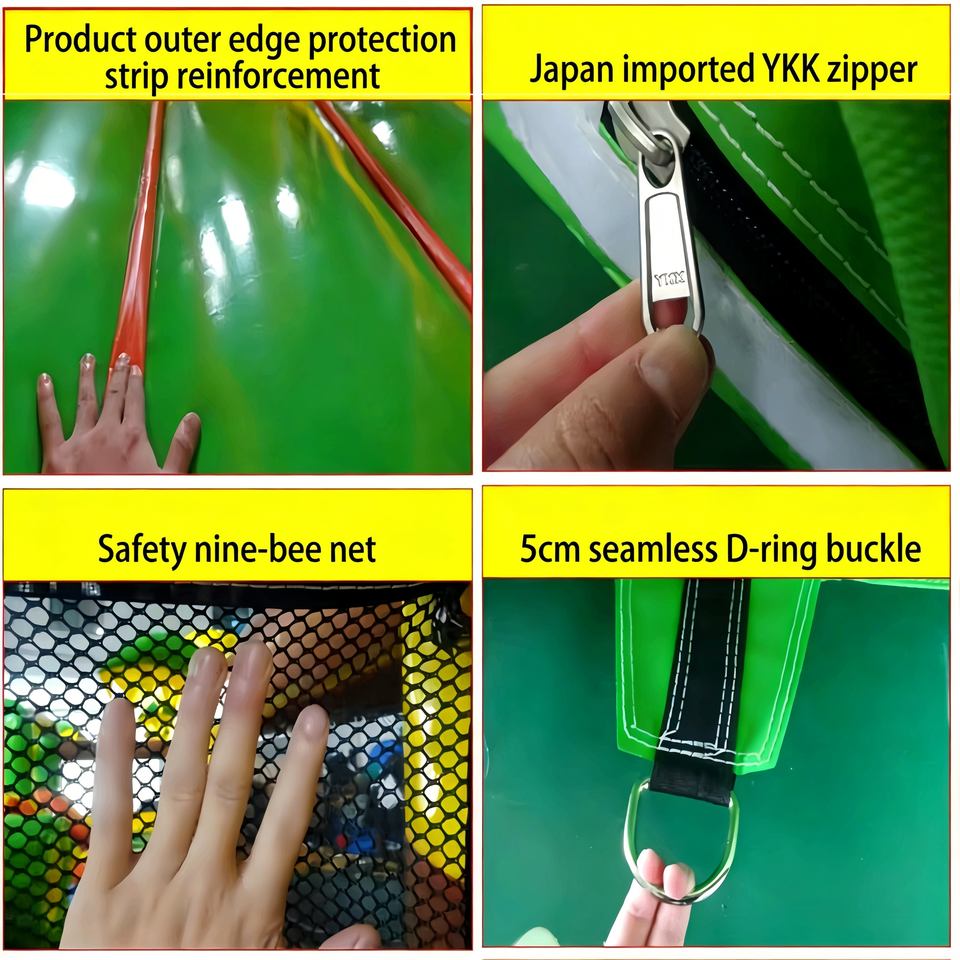 Product outer edge protection strip reinforcement

Japan imported YKK zipper

YKK

Safety nine-bee net

5cm seamless D-ring buckle