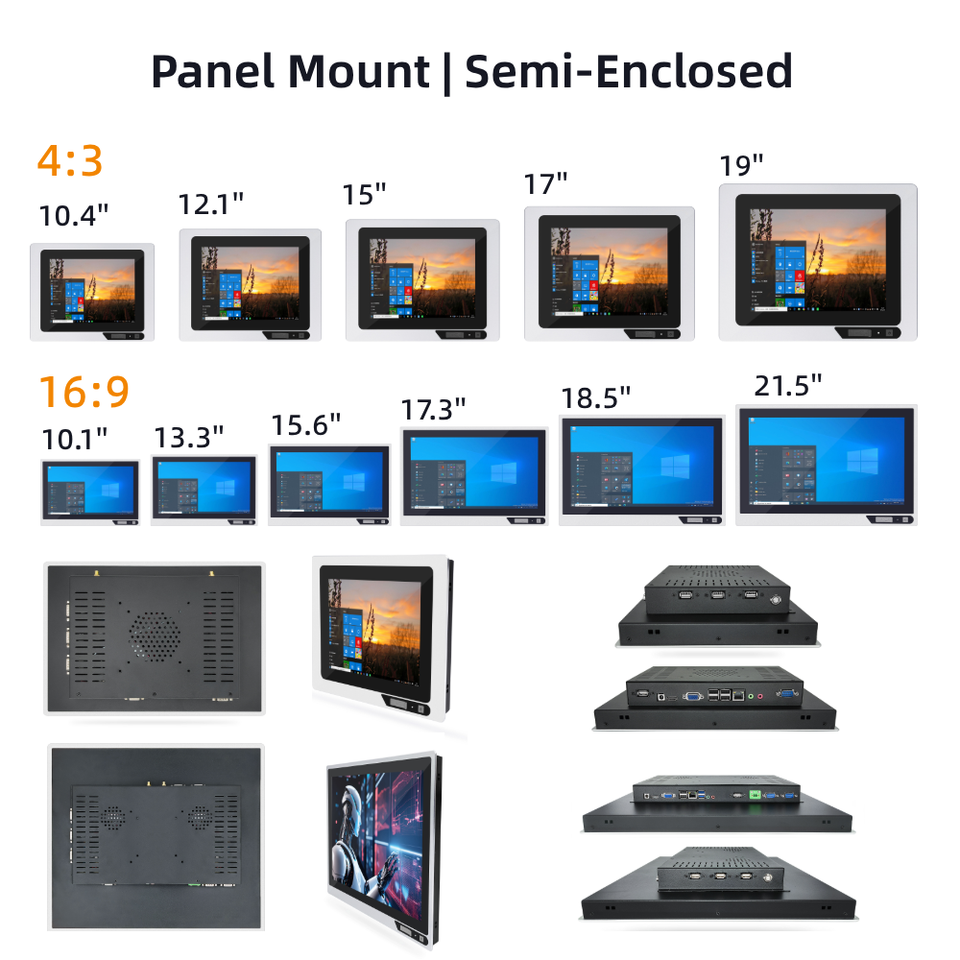 Panel Mount | Semi-Enclosed

4:3

10.4"

12.1"

15"

17"

19"

16:9

10.1"

13.3"

15.6"

17.3"

18.5"

21.5"