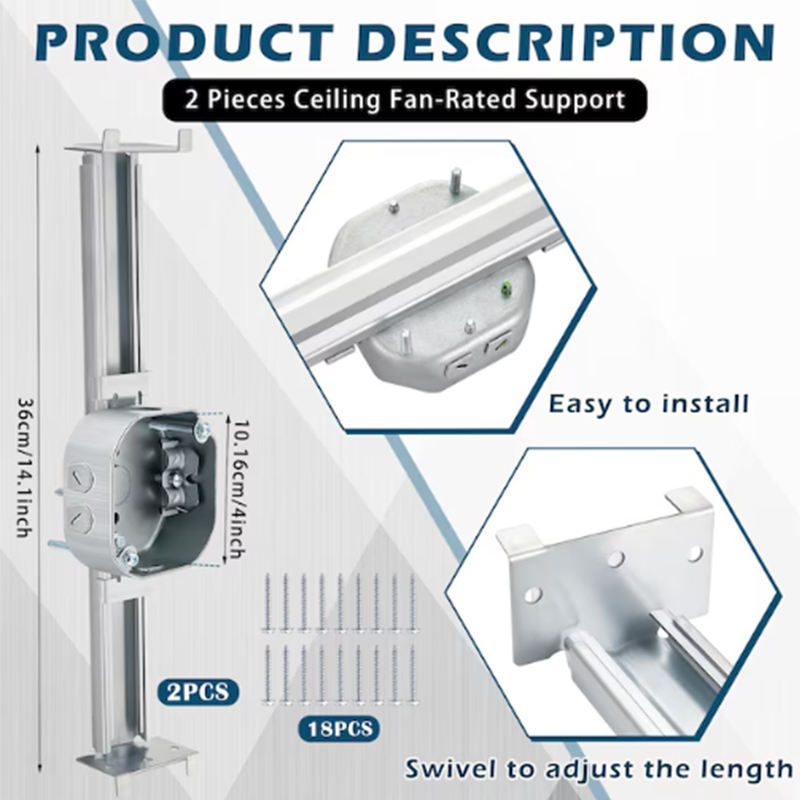 PRODUCT DESCRIPTION

2 Pieces Ceiling Fan-Rated Support

36cm/14.1inch

10.16cm/4inch

Easy to install

2PCS

18PCS

Swivel to adjust the length