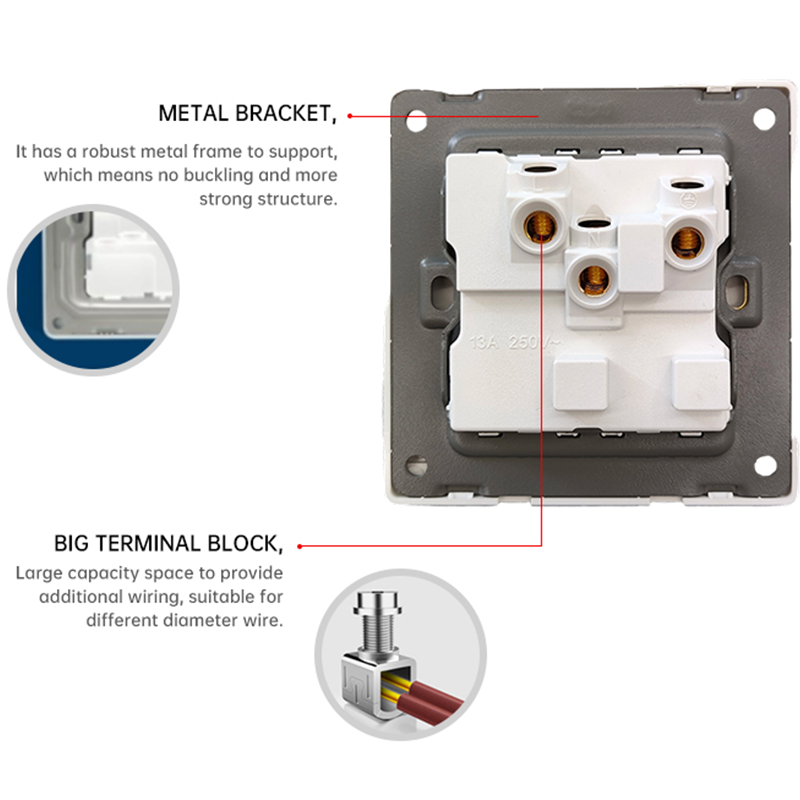 METAL BRACKET,

It has a robust metal frame to support, which means no buckling and more strong structure.

L

N

13A 250V~

BIG TERMINAL BLOCK,

Large capacity space to provide additional wiring, suitable for different diameter wire.