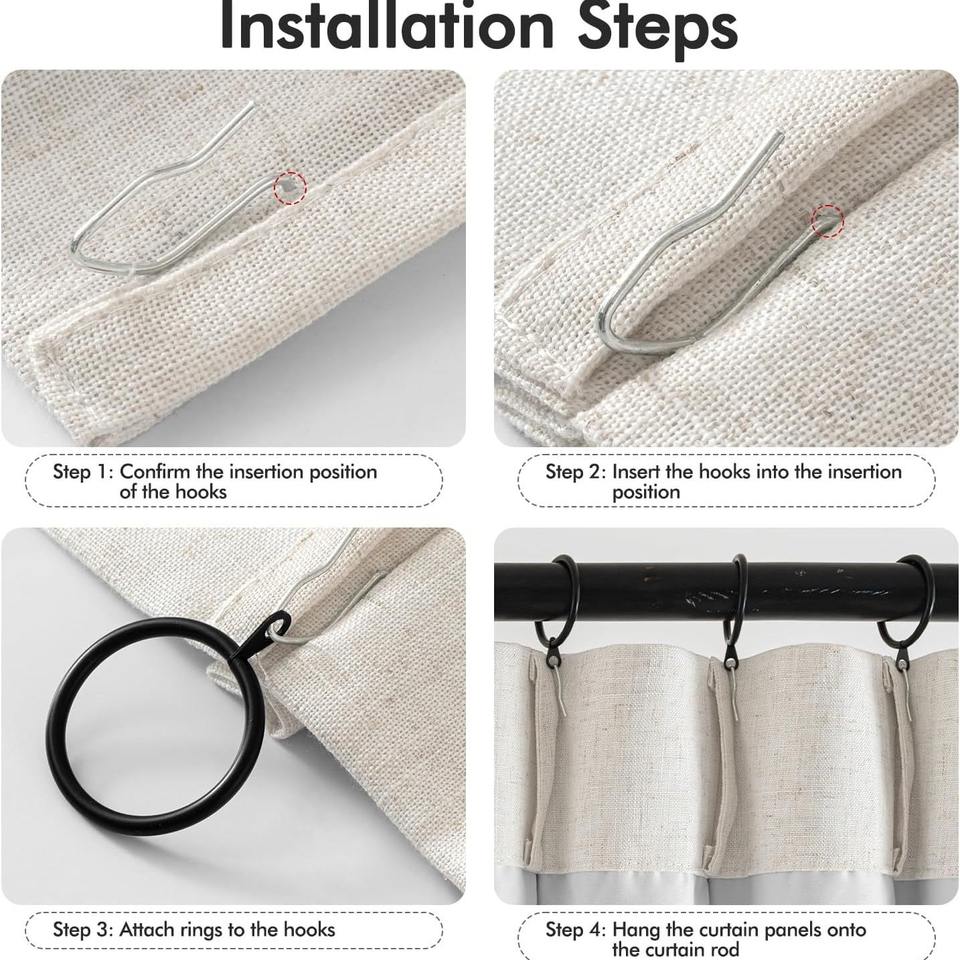 Installation Steps

Step 1: Confirm the insertion position of the hooks

Step 2: Insert the hooks into the insertion position

Step 3: Attach rings to the hooks

Step 4: Hang the curtain panels onto the curtain rod