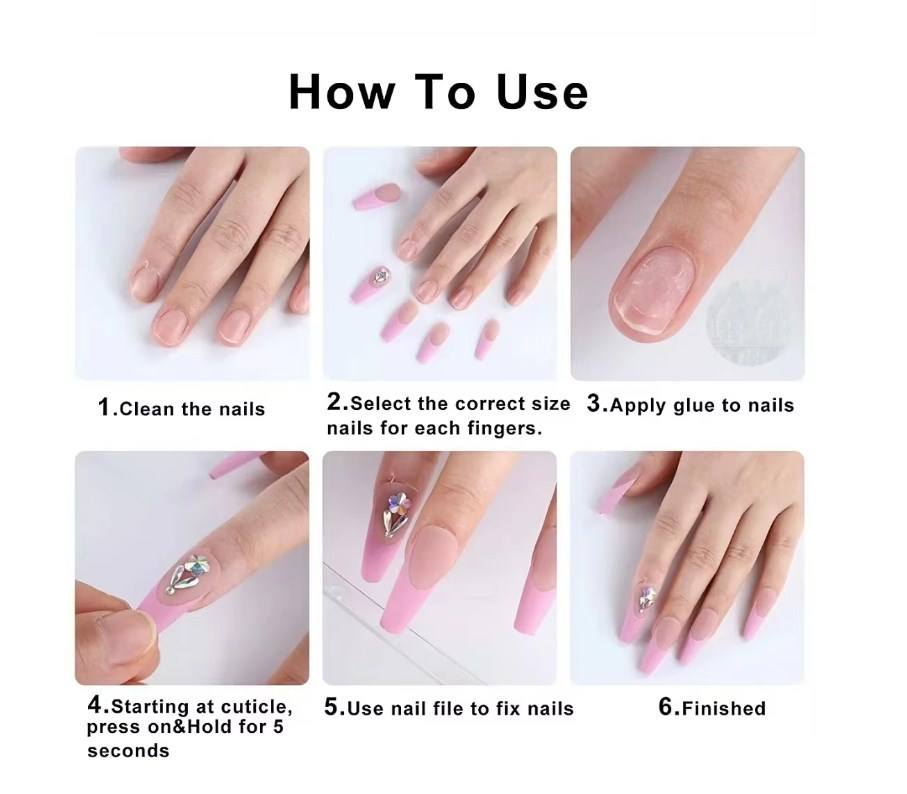 How To Use

1.Clean the nails

2.Select the correct size nails for each fingers.

3.Apply glue to nails

4.Starting at cuticle, press on&Hold for 5 seconds

5.Use nail file to fix nails

6.Finished