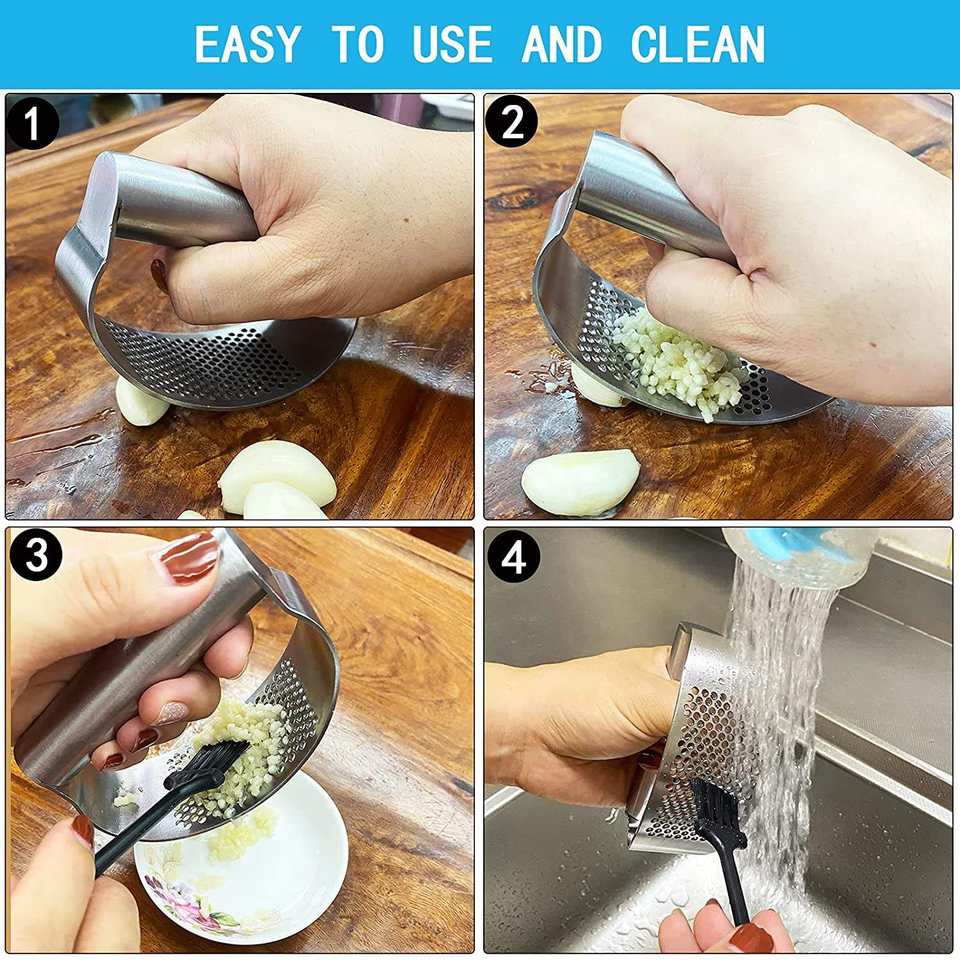 EASY TO USE AND CLEAN

1

2

3

4