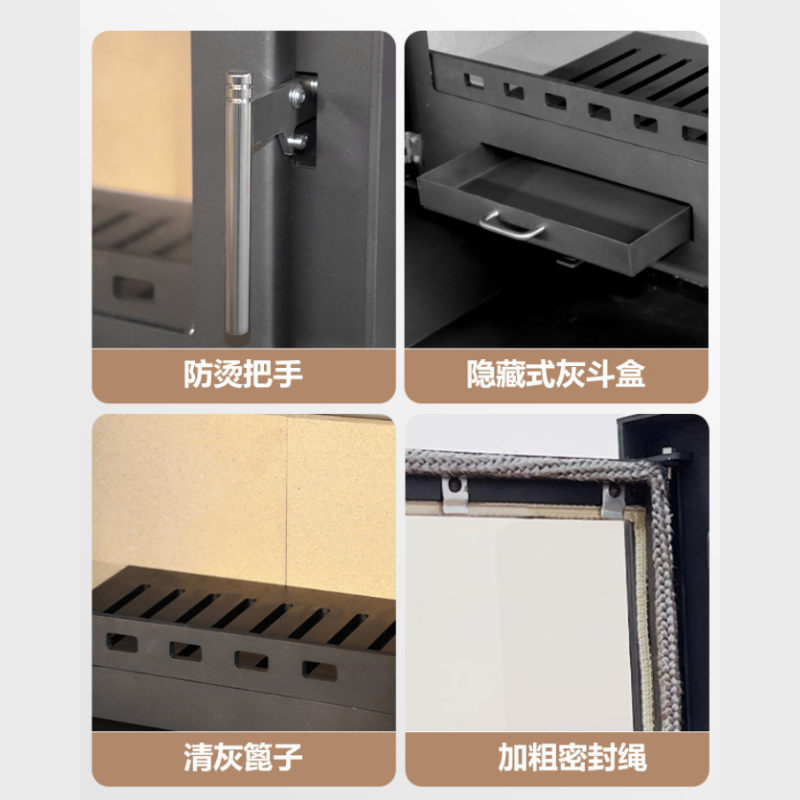 防烫把手

隐藏式灰斗盒

清灰篦子

加粗密封绳