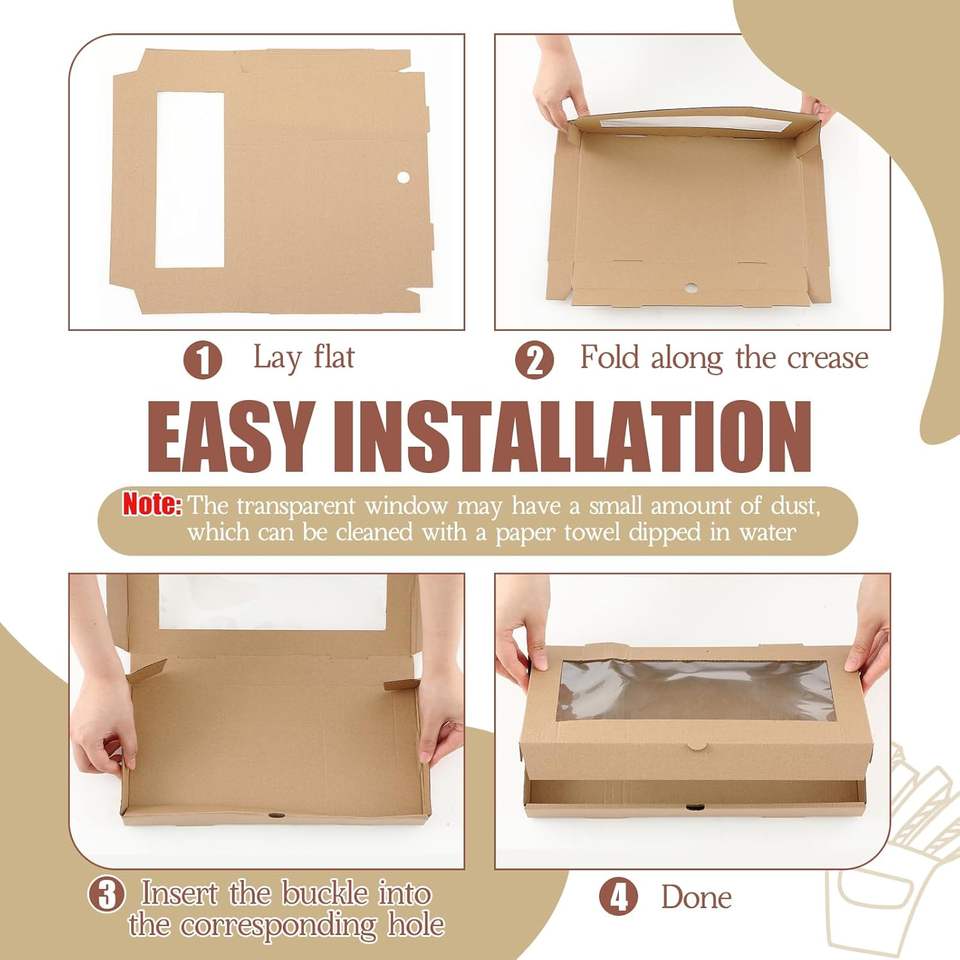 1 Lay flat

2 Fold along the crease

EASY INSTALLATION

Note: The transparent window may have a small amount of dust, which can be cleaned with a paper towel dipped in water

3 Insert the buckle into the corresponding hole

4 Done