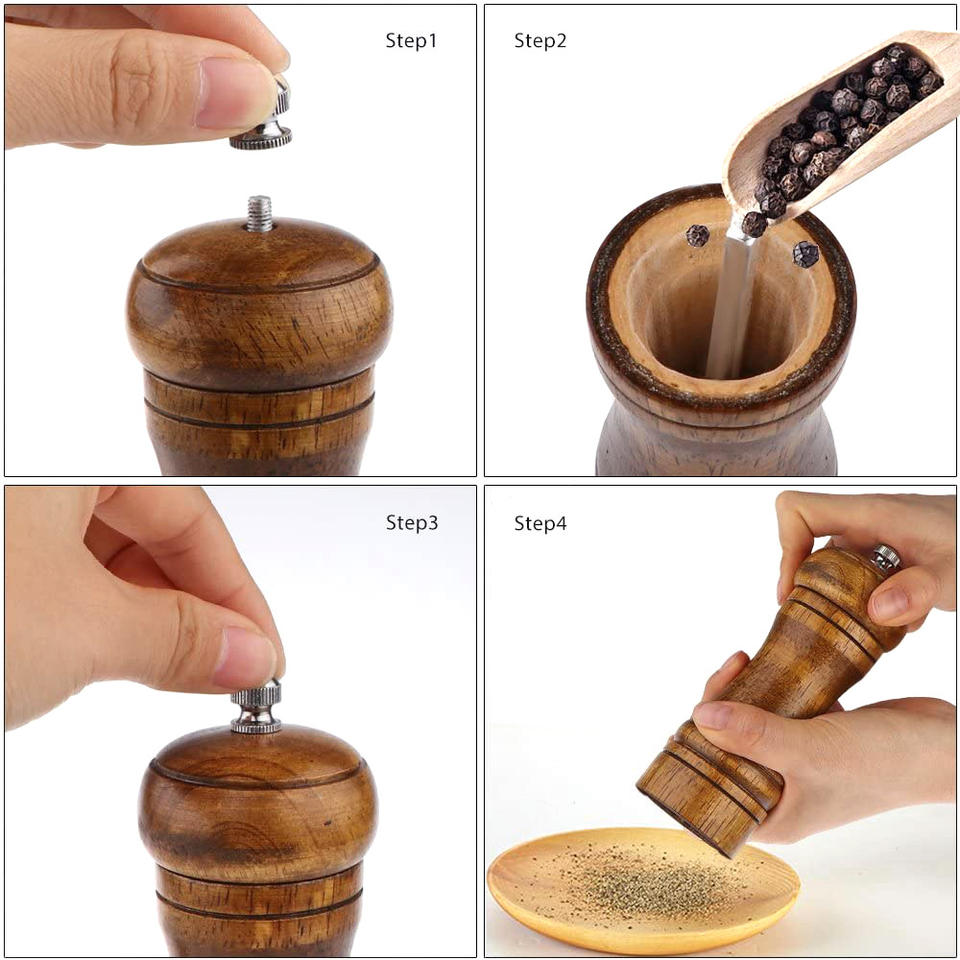 Step1

Step2

Step3

Step4