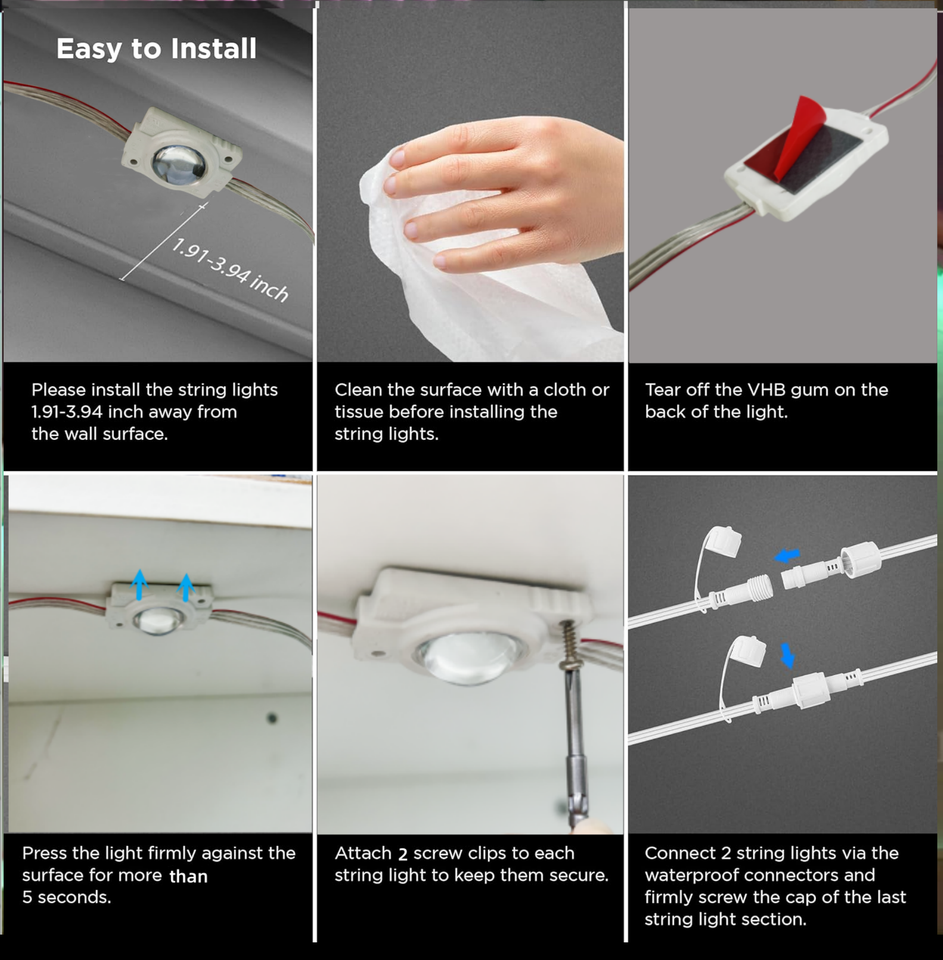 Easy to Install

1.91-3.94 inch

Please install the string lights 1.91-3.94 inch away from the wall surface.

Clean the surface with a cloth or tissue before installing the string lights.

Tear off the VHB gum on the back of the light.

Press the light firmly against the surface for more than 5 seconds.

Attach 2 screw clips to each string light to keep them secure.

Connect 2 string lights via the waterproof connectors and firmly screw the cap of the last string light section.