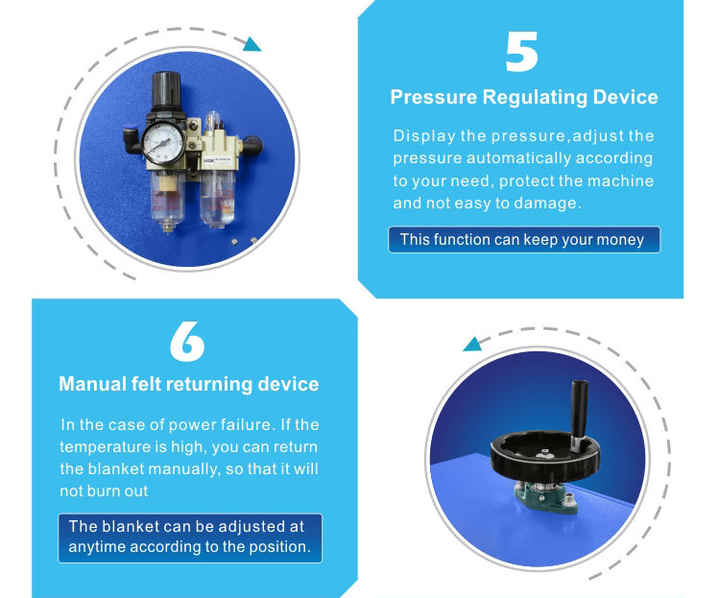 5

Pressure Regulating Device

Display the pressure,adjust the pressure automatically according to your need, protect the machine and not easy to damage.

This function can keep your money

6

Manual felt returning device

In the case of power failure. If the temperature is high, you can return the blanket manually, so that it will not burn out

The blanket can be adjusted at anytime according to the position.