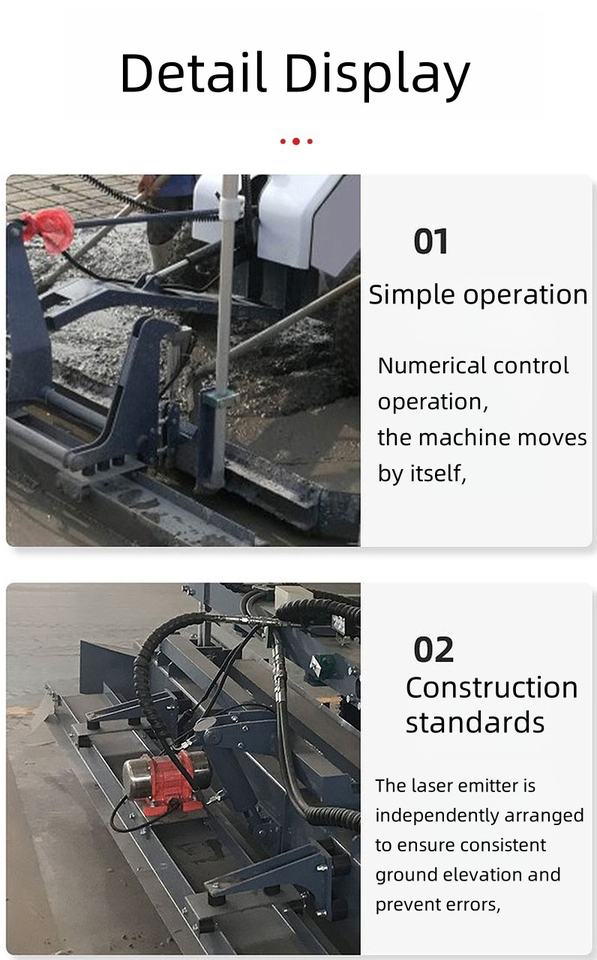 Detail Display

01
Simple operation

Numerical control operation,
the machine moves by itself,

02
Construction standards

The laser emitter is independently arranged to ensure consistent ground elevation and prevent errors,