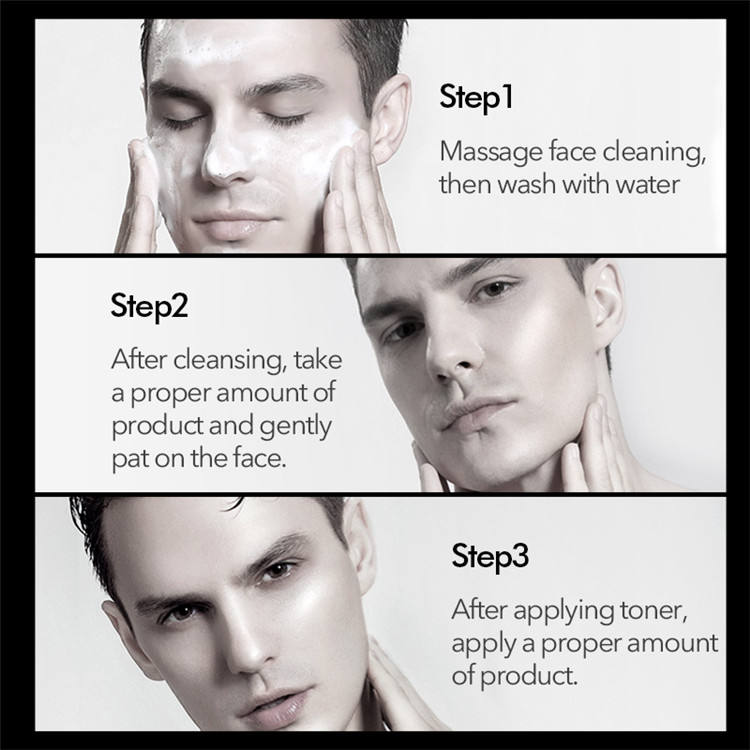 Step1

Massage face cleaning, then wash with water

Step2

After cleansing, take a proper amount of product and gently pat on the face.

Step3

After applying toner, apply a proper amount of product.