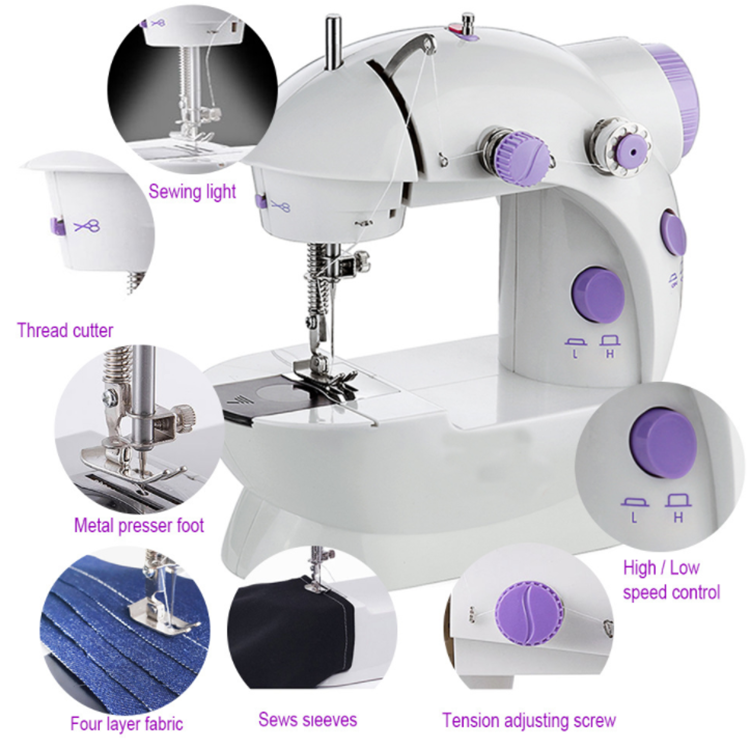 Sewing light

Thread cutter

L H

Metal presser foot

L H

High / Low speed control

Four layer fabric

Sews sleeves

Tension adjusting screw