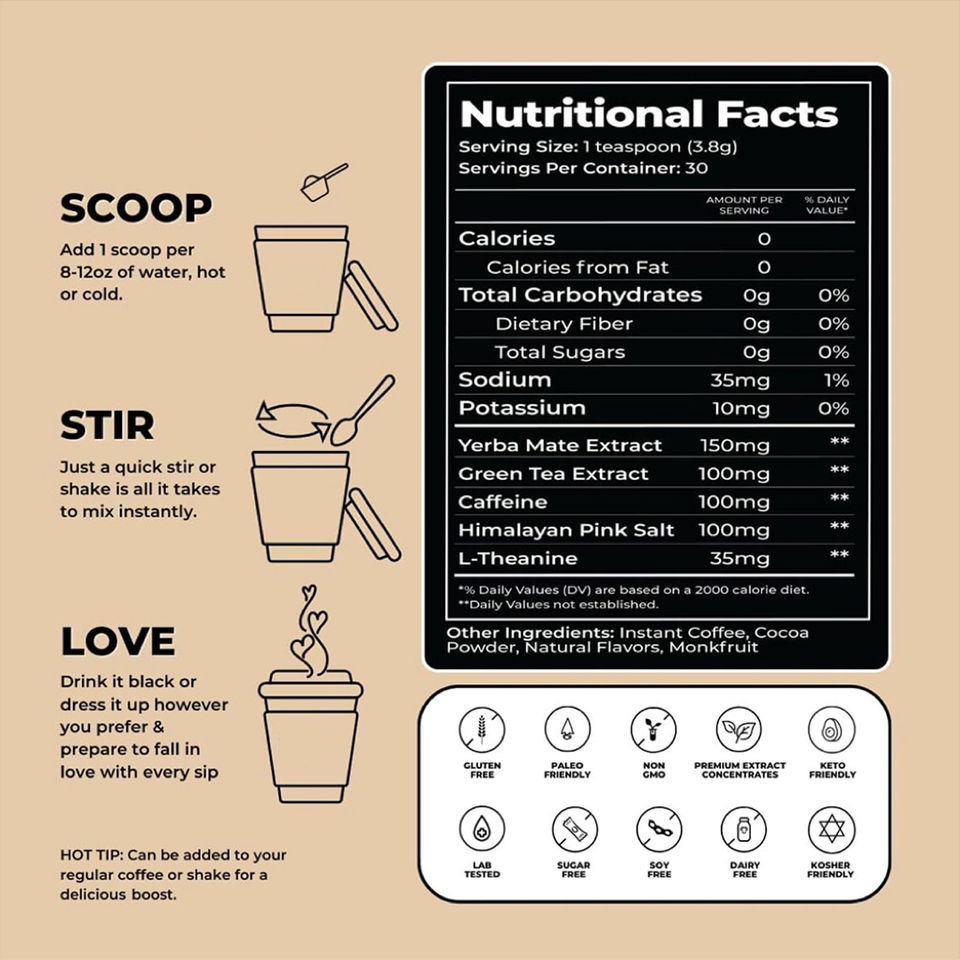 SCOOP
Add 1 scoop per 8-12oz of water, hot or cold.

STIR
Just a quick stir or shake is all it takes to mix instantly.

LOVE
Drink it black or dress it up however you prefer & prepare to fall in love with every sip

HOT TIP: Can be added to your regular coffee or shake for a delicious boost.

Nutritional Facts
Serving Size: 1 teaspoon (3.8g)
Servings Per Container: 30

| | AMOUNT PER SERVING | % DAILY VALUE* |
|---|---|---|
| Calories | 0 | |
| Calories from Fat | 0 | |
| Total Carbohydrates | 0g | 0% |
| Dietary Fiber | 0g | 0% |
| Total Sugars | 0g | 0% |
| Sodium | 35mg | 1% |
| Potassium | 10mg | 0% |
| Yerba Mate Extract | 150mg | ** |
| Green Tea Extract | 100mg | ** |
| Caffeine | 100mg | ** |
| Himalayan Pink Salt | 100mg | ** |
| L-Theanine | 35mg | ** |

*% Daily Values (DV) are based on a 2000 calorie diet.
**Daily Values not established.

Other Ingredients: Instant Coffee, Cocoa Powder, Natural Flavors, Monkfruit

GLUTEN FREE
PALEO FRIENDLY
NON GMO
PREMIUM EXTRACT CONCENTRATES
KETO FRIENDLY
LAB TESTED
SUGAR FREE
SOY FREE
DAIRY FREE
KOSHER FRIENDLY